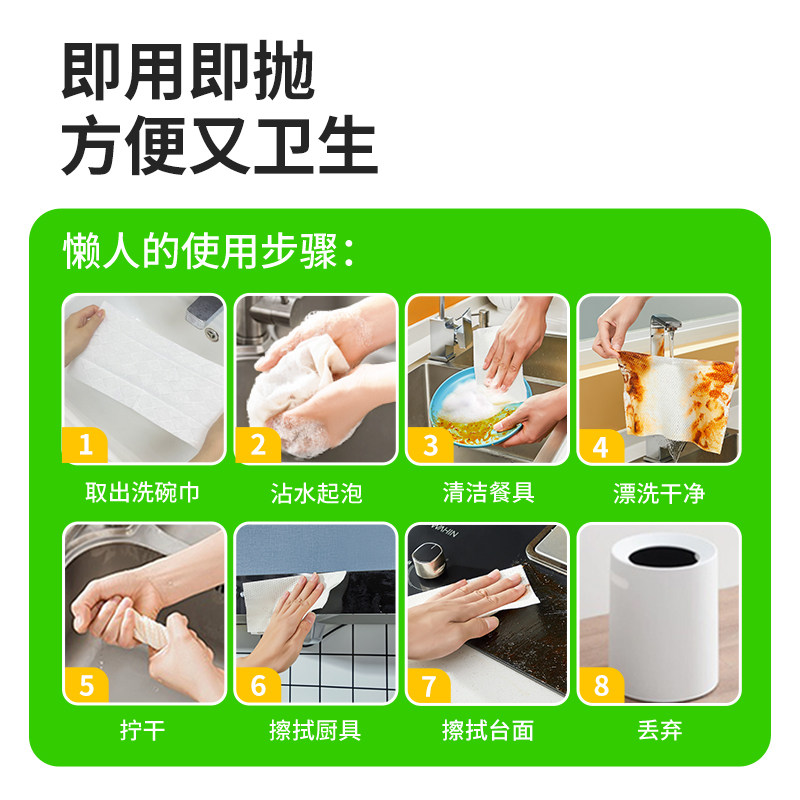 即用即抛
方便又卫生

懒人的使用步骤：

1
取出洗碗巾

2
沾水起泡

3
清洁餐具

4
漂洗干净

5
拧干

6
擦拭厨具

7
擦拭台面

8
丢弃