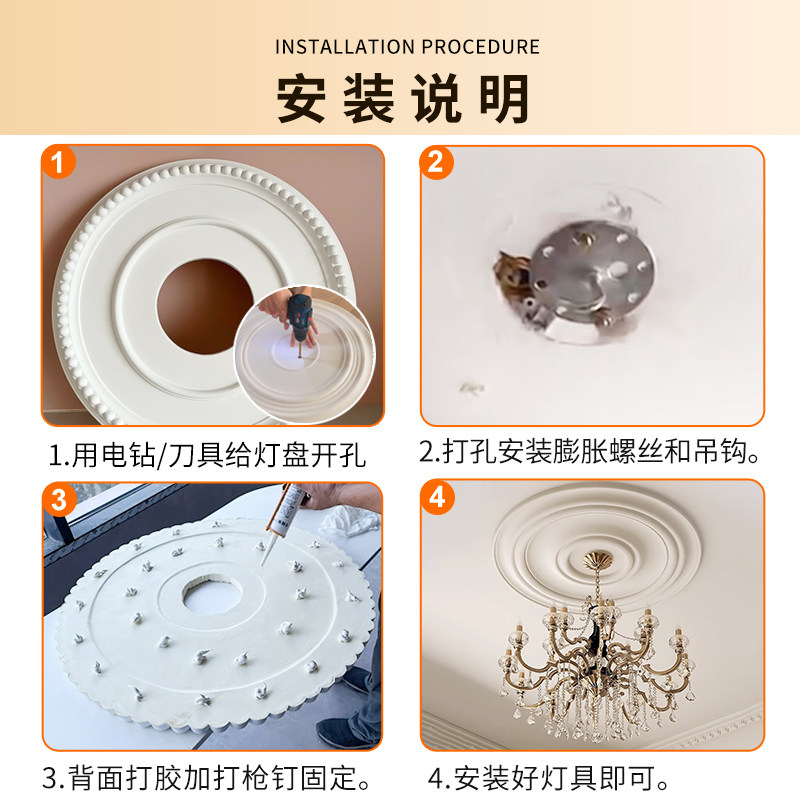 INSTALLATION PROCEDURE
安装说明

1
1.用电钻/刀具给灯盘开孔

2
2.打孔安装膨胀螺丝和吊钩。

3
3.背面打胶加打枪钉固定。

4
4.安装好灯具即可。