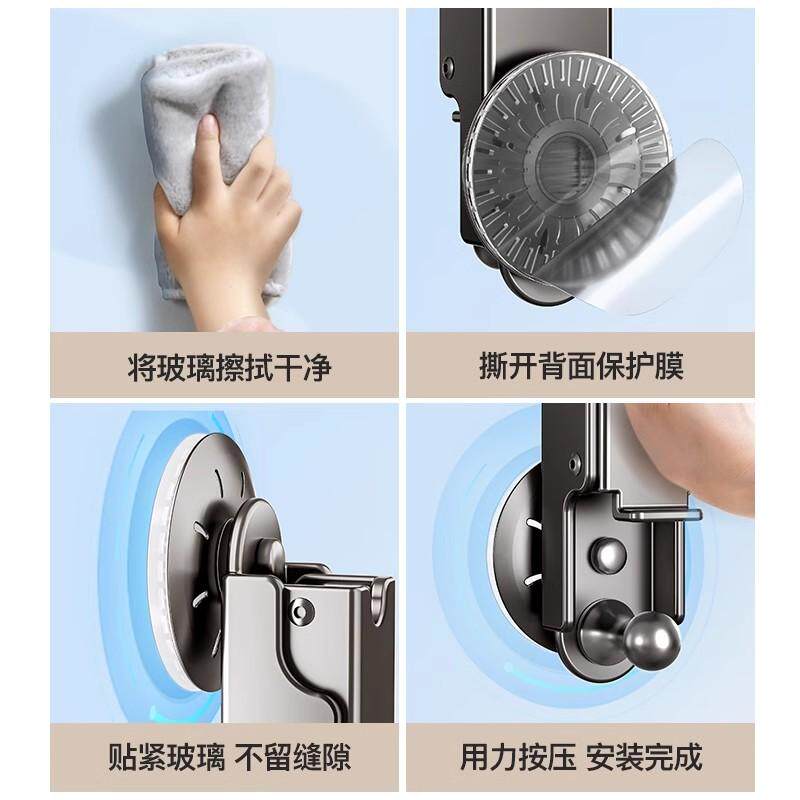 将玻璃擦拭干净

撕开背面保护膜

贴紧玻璃 不留缝隙

用力按压 安装完成