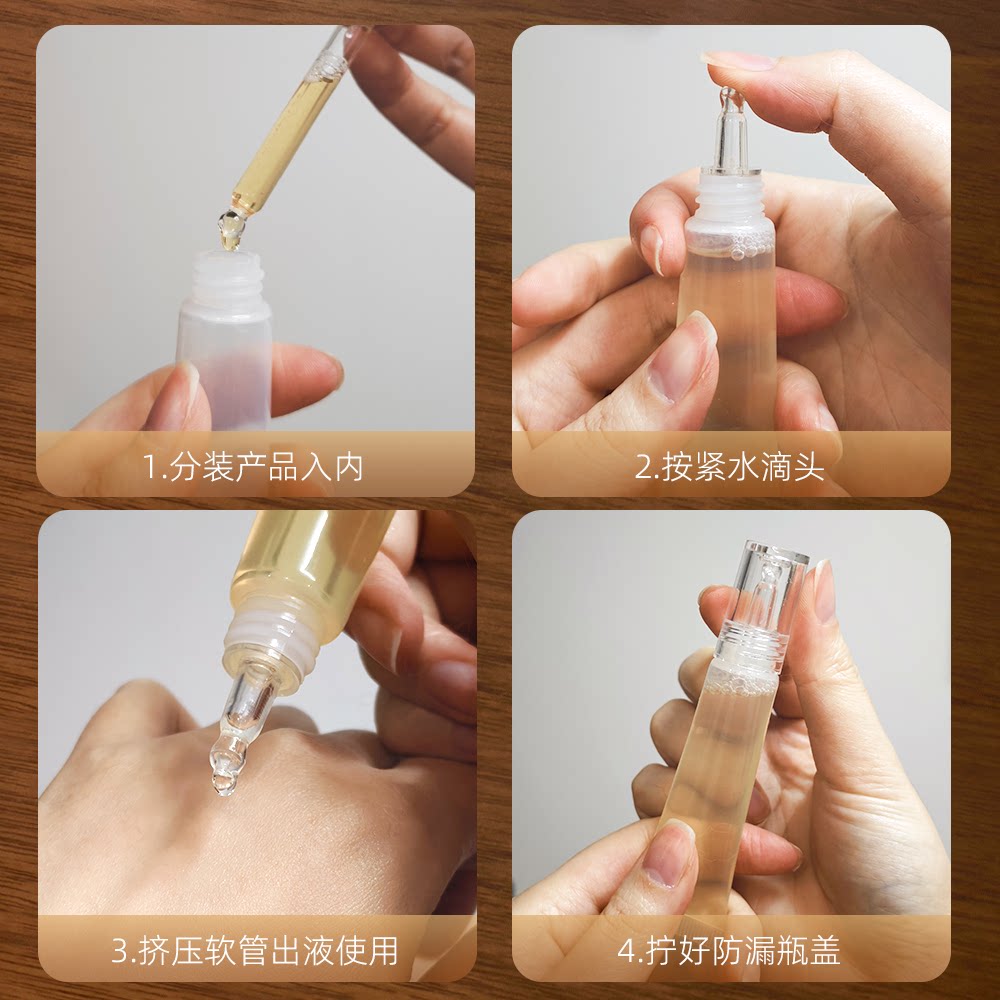 1.分装产品入内

2.按紧水滴头

3.挤压软管出液使用

4.拧好防漏瓶盖