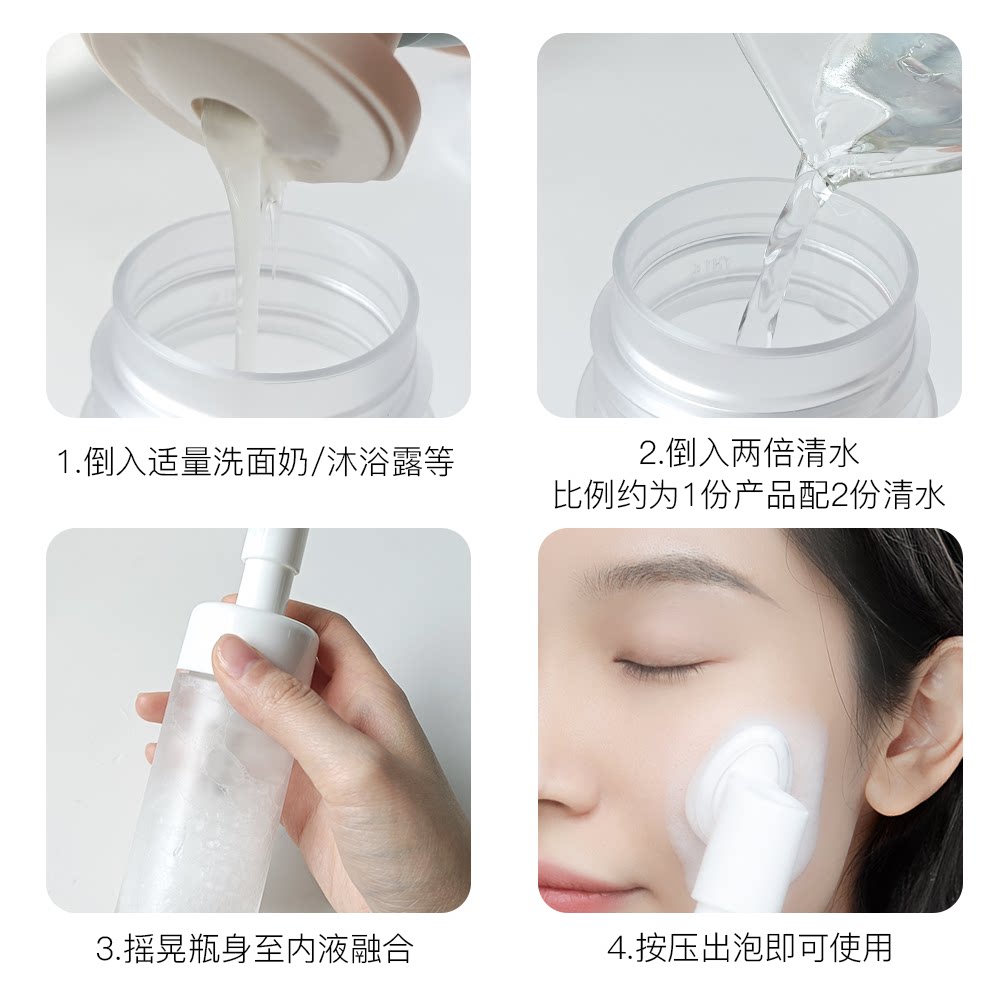 1.倒入适量洗面奶/沐浴露等

2.倒入两倍清水
比例约为1份产品配2份清水

3.摇晃瓶身至内液融合

4.按压出泡即可使用