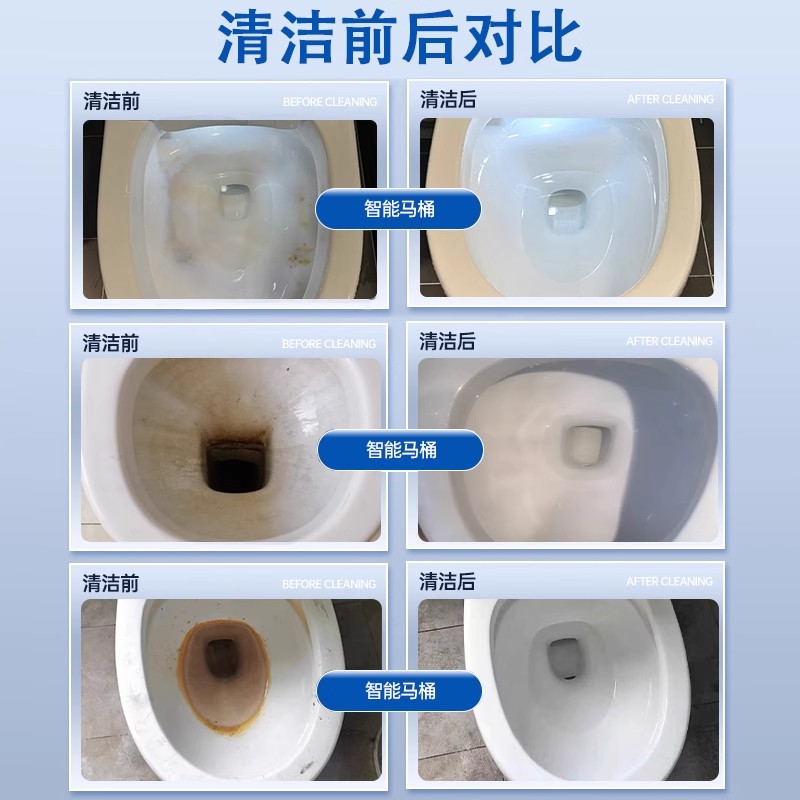 清洁前后对比

清洁前 BEFORE CLEANING

清洁后 AFTER CLEANING

智能马桶

清洁前 BEFORE CLEANING

清洁后 AFTER CLEANING

智能马桶

清洁前 BEFORE CLEANING

清洁后 AFTER CLEANING

智能马桶