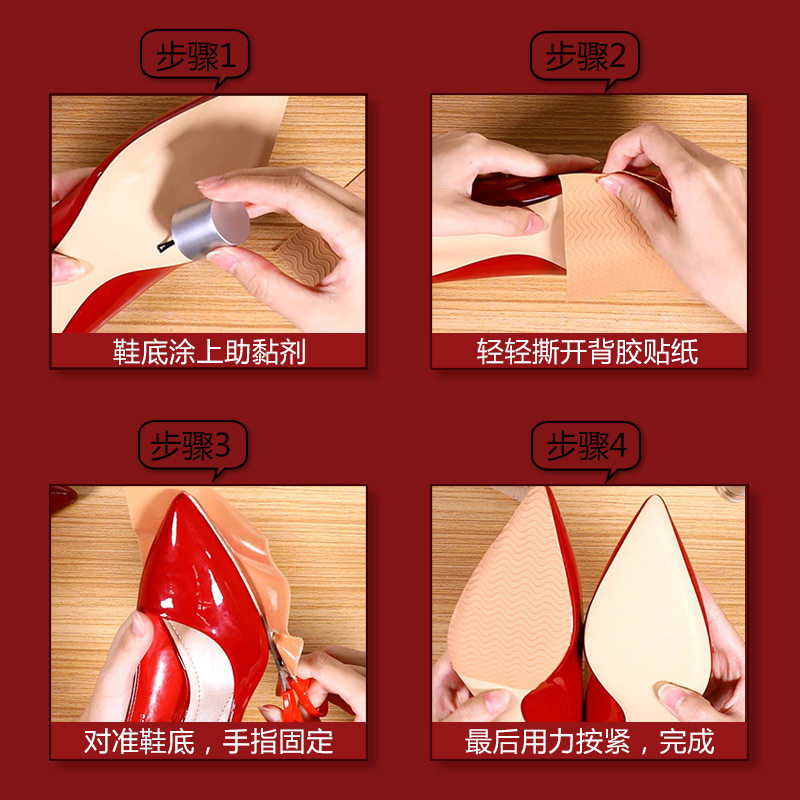 步骤1

鞋底涂上助黏剂

步骤2

轻轻撕开背胶贴纸

步骤3

对准鞋底，手指固定

步骤4

最后用力按紧，完成