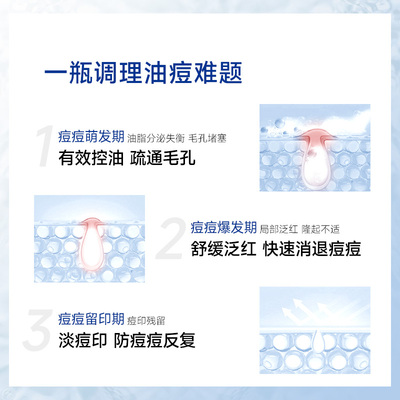 一瓶调理油痘难题

1 痘痘萌发期 油脂分泌失衡 毛孔堵塞
有效控油 疏通毛孔

2 痘痘爆发期 局部泛红 隆起不适
舒缓泛红 快速消退痘痘

3 痘痘留印期 痘印残留
淡痘印 防痘痘反复