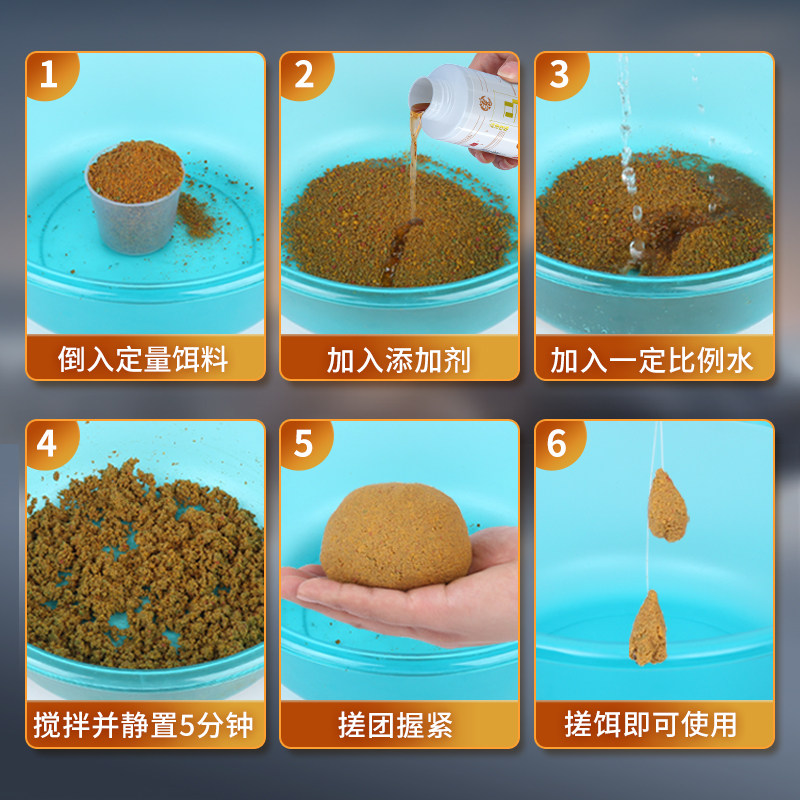 1
倒入定量饵料

2
加入添加剂

3
加入一定比例水

4
搅拌并静置5分钟

5
搓团握紧

6
搓饵即可使用