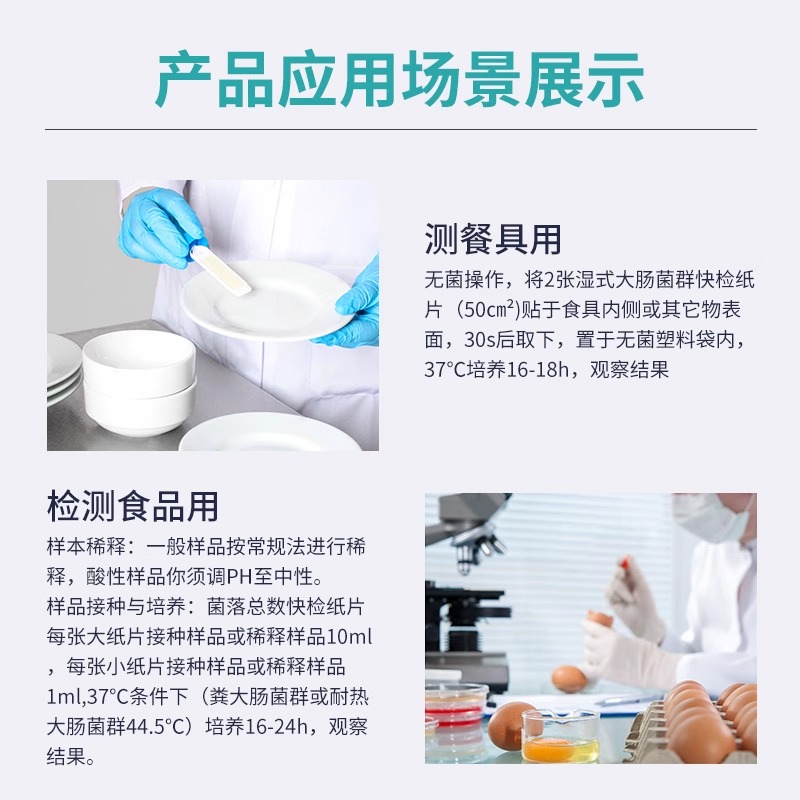 产品应用场景展示

测餐具用

无菌操作，将2张湿式大肠菌群快检纸片（50㎝²）贴于食具内侧或其它物表面，30s后取下，置于无菌塑料袋内，37°C培养16-18h，观察结果

检测食品用

样本稀释：一般样品按常规法进行稀释，酸性样品你须调PH至中性。
样品接种与培养：菌落总数快检纸片每张大纸片接种样品或稀释样品10ml，每张小纸片接种样品或稀释样品1ml,37°C条件下（粪大肠菌群或耐热大肠菌群44.5°C）培养16-24h，观察结果。