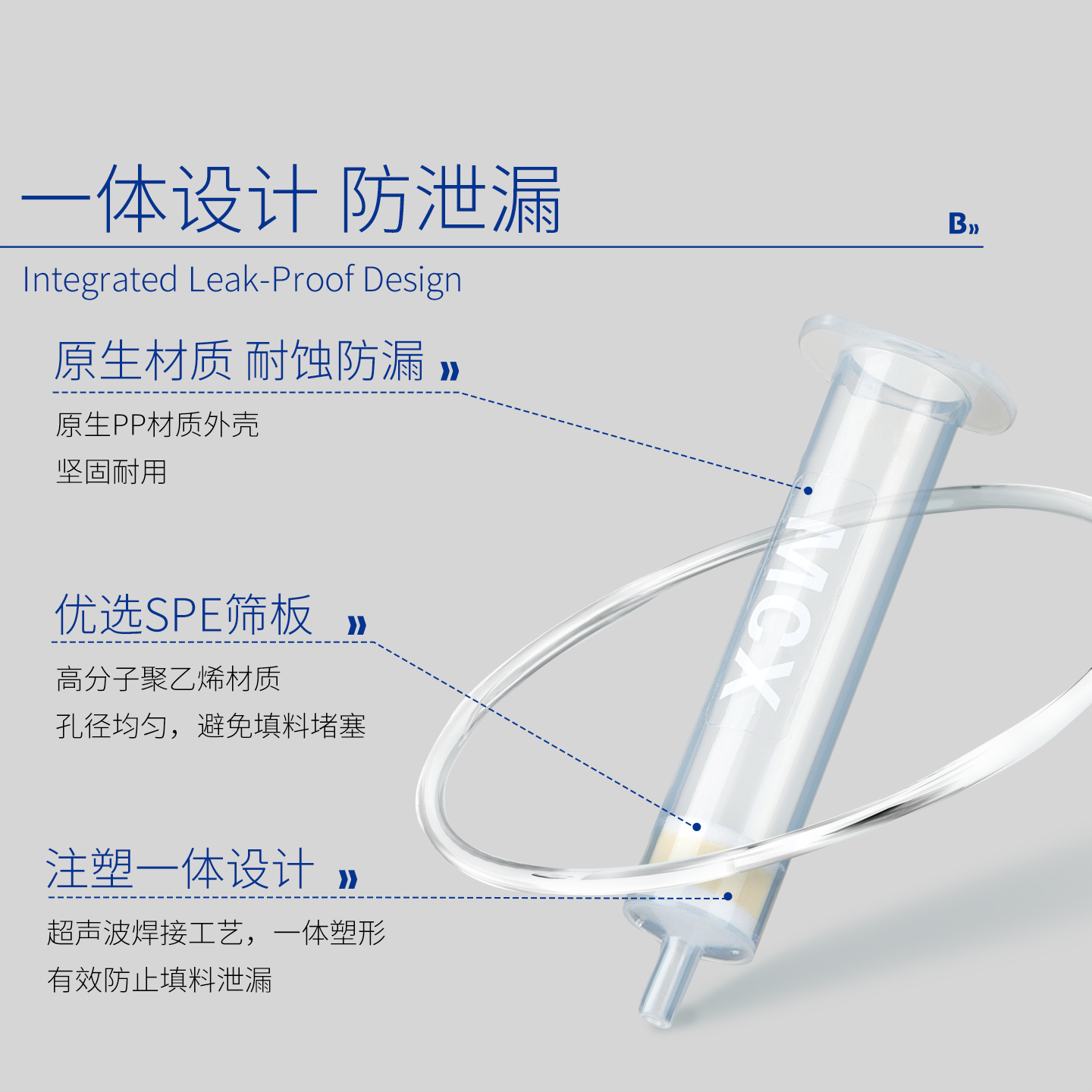 一体设计 防泄漏

B»

Integrated Leak-Proof Design

原生材质 耐蚀防漏 »

原生PP材质外壳
坚固耐用

优选SPE筛板 »

高分子聚乙烯材质
孔径均匀，避免填料堵塞

注塑一体设计 »

超声波焊接工艺，一体塑形
有效防止填料泄漏

MCX