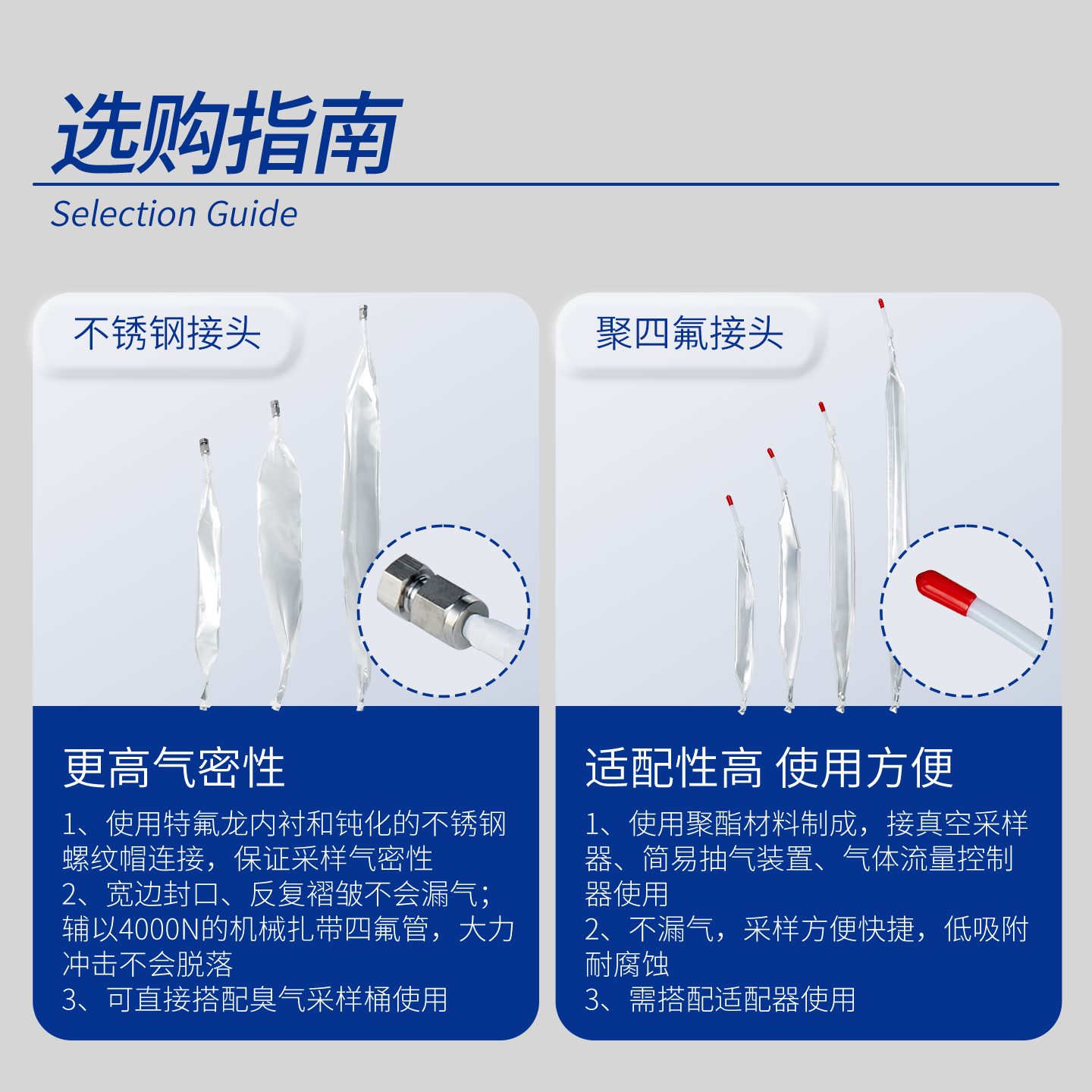 选购指南
Selection Guide

不锈钢接头

更高气密性

1、使用特氟龙内衬和钝化的不锈钢螺纹帽连接，保证采样气密性
2、宽边封口、反复褶皱不会漏气；辅以4000N的机械扎带四氟管，大力冲击不会脱落
3、可直接搭配臭气采样桶使用

聚四氟接头

适配性高 使用方便

1、使用聚酯材料制成，接真空采样器、简易抽气装置、气体流量控制器使用
2、不漏气，采样方便快捷，低吸附耐腐蚀
3、需搭配适配器使用