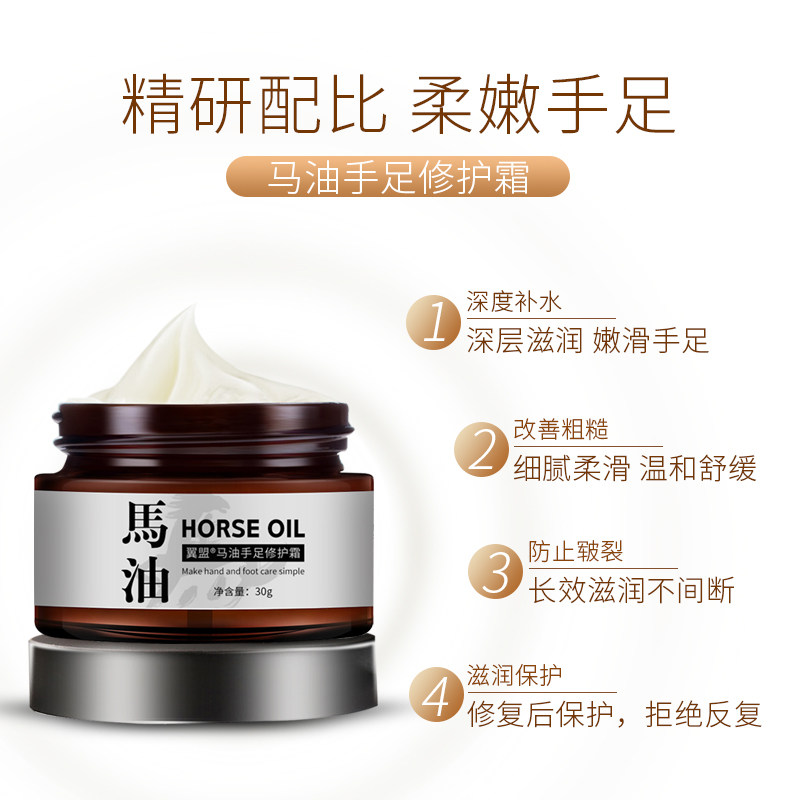 精研配比 柔嫩手足

马油手足修护霜

馬油

HORSE OIL

翼盟®马油手足修护霜

Make hand and foot care simple

净含量：30g

1 深度补水
深层滋润 嫩滑手足

2 改善粗糙
细腻柔滑 温和舒缓

3 防止皲裂
长效滋润不间断

4 滋润保护
修复后保护，拒绝反复