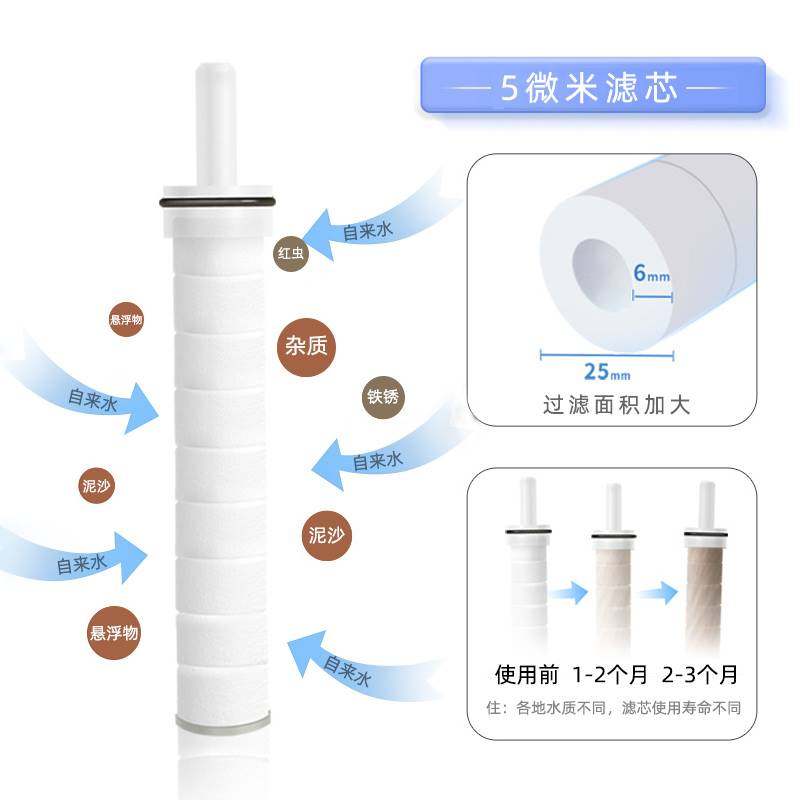 5微米滤芯

自来水
红虫
悬浮物
杂质
自来水
铁锈
自来水
泥沙
泥沙
自来水
悬浮物
自来水

6mm
25mm
过滤面积加大

使用前 1-2个月 2-3个月
注：各地水质不同，滤芯使用寿命不同