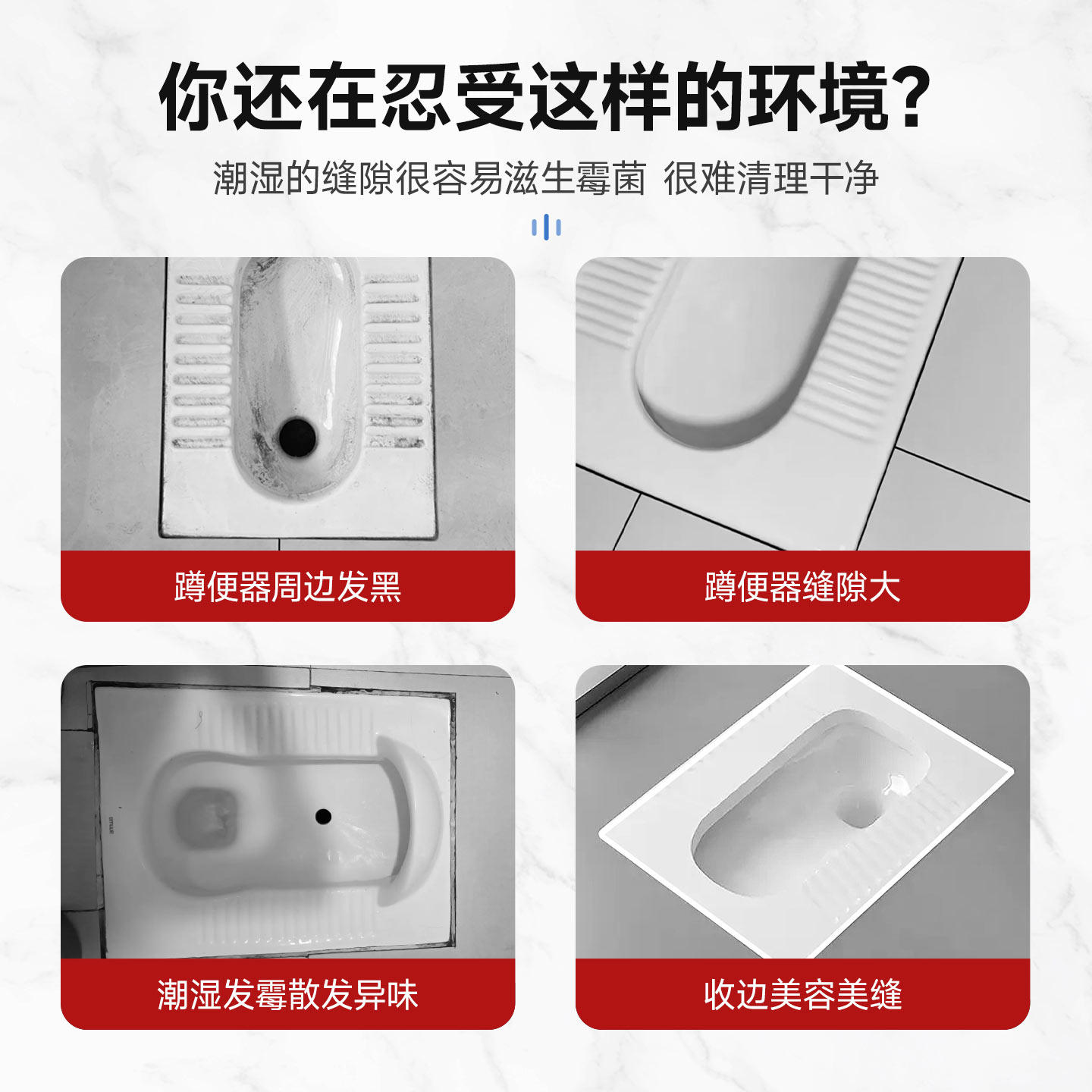 你还在忍受这样的环境?

潮湿的缝隙很容易滋生霉菌 很难清理干净

蹲便器周边发黑

蹲便器缝隙大

潮湿发霉散发异味

收边美容美缝