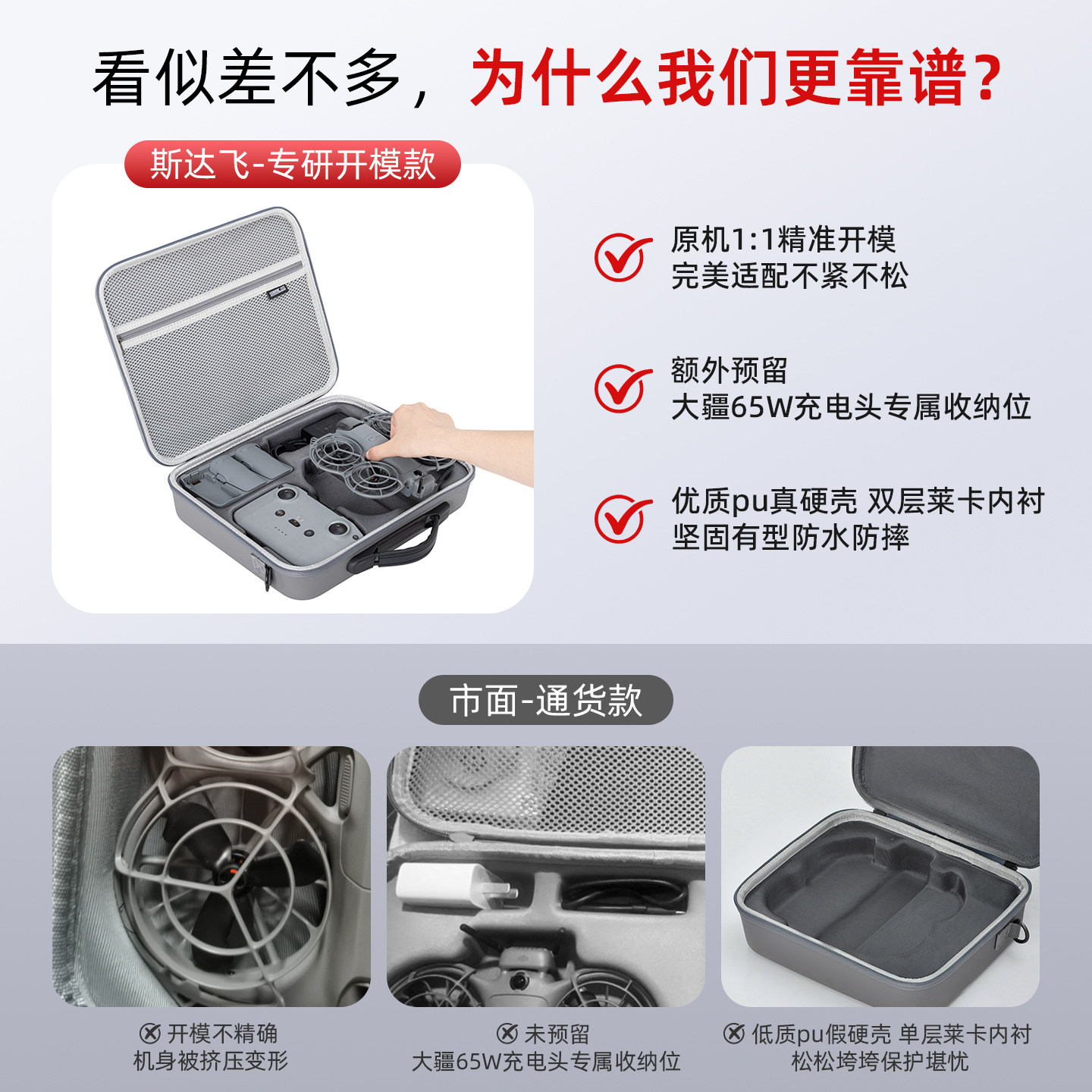 看似差不多，为什么我们更靠谱？

斯达飞-专研开模款

原机1:1精准开模
完美适配不紧不松

额外预留
大疆65W充电头专属收纳位

优质pu真硬壳 双层莱卡内衬
坚固有型防水防摔

市面-通货款

开模不精确
机身被挤压变形

未预留
大疆65W充电头专属收纳位

低质pu假硬壳 单层莱卡内衬
松松垮垮保护堪忧