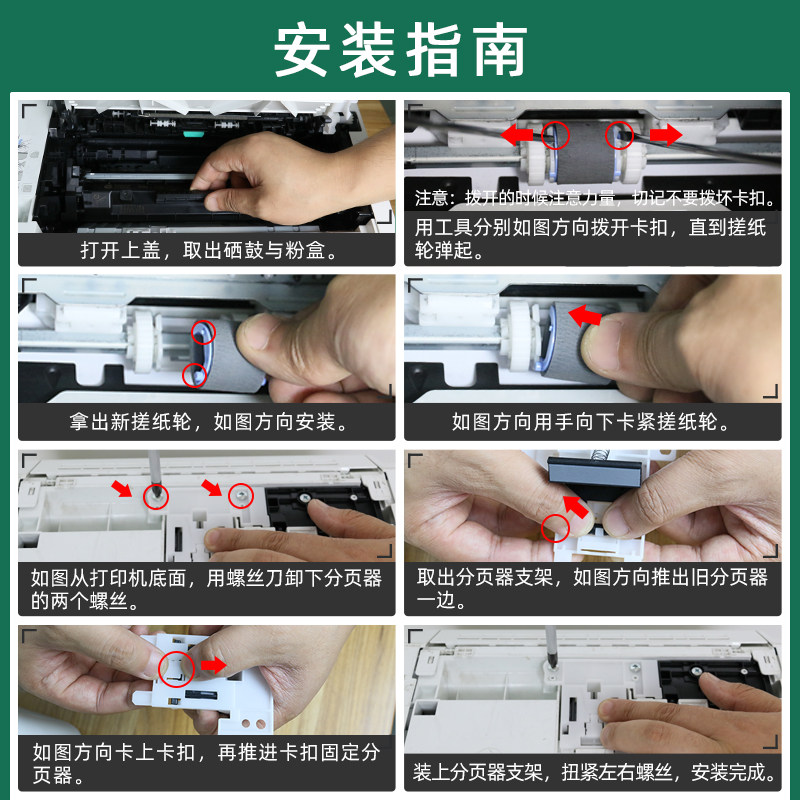 安装指南

打开上盖，取出硒鼓与粉盒。

注意：拨开的时候注意力量，切记不要拨坏卡扣。

用工具分别如图方向拨开卡扣，直到搓纸轮弹起。

拿出新搓纸轮，如图方向安装。

如图方向用手向下卡紧搓纸轮。

如图从打印机底面，用螺丝刀卸下分页器的两个螺丝。

取出分页器支架，如图方向推出旧分页器一边。

如图方向卡上卡扣，再推进卡扣固定分页器。

装上分页器支架，扭紧左右螺丝，安装完成。