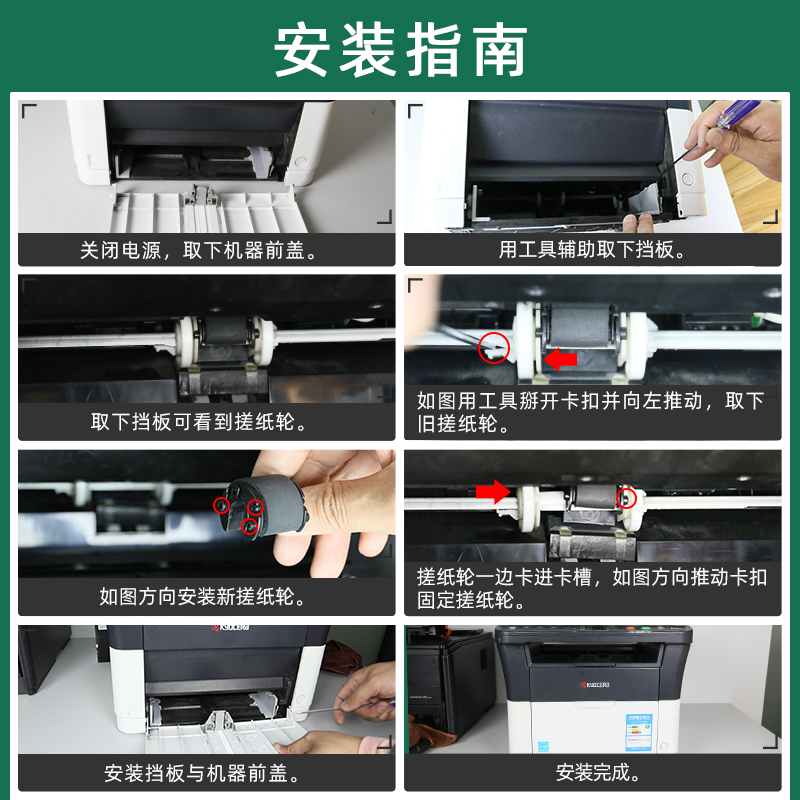 安装指南

关闭电源，取下机器前盖。

用工具辅助取下挡板。

取下挡板可看到搓纸轮。

如图用工具掰开卡扣并向左推动，取下旧搓纸轮。

如图方向安装新搓纸轮。

搓纸轮一边卡进卡槽，如图方向推动卡扣固定搓纸轮。

KYOCERA

安装挡板与机器前盖。

KYOCERA

安装完成。