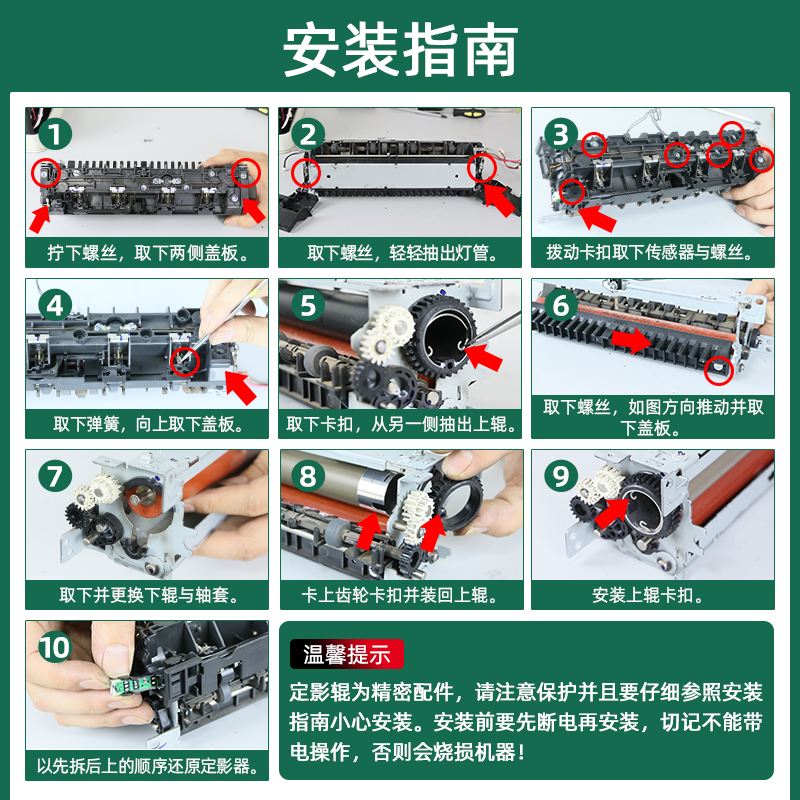 安装指南

1
拧下螺丝，取下两侧盖板。

2
取下螺丝，轻轻抽出灯管。

3
拨动卡扣取下传感器与螺丝。

4
取下弹簧，向上取下盖板。

5
取下卡扣，从另一侧抽出上辊。

6
取下螺丝，如图方向推动并取下盖板。

7
取下并更换下辊与轴套。

8
卡上齿轮卡扣并装回上辊。

9
安装上辊卡扣。

10
以先拆后上的顺序还原定影器。

温馨提示
定影辊为精密配件，请注意保护并且要仔细参照安装指南小心安装。安装前要先断电再安装，切记不能带电操作，否则会烧损机器！