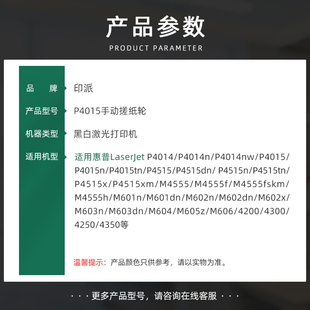 产品参数
PRODUCT PARAMETER

品 牌
印派

产品型号
P4015手动搓纸轮

机器类型
黑白激光打印机

适用机型
适用惠普LaserJet P4014/P4014n/P4014nw/P4015/P4015n/P4015tn/P4515/P4515dn/ P4515n/P4515tn/P4515x/P4515xm/M4555/M4555f/M4555fskm/M4555h/M601n/M601dn/M602n/M602dn/M602x/M603n/M603dn/M604/M605z/M606/4200/4300/4250/4350等

温馨提示：产品颜色只供参考，请以实物为准。

· · · 更多产品型号，请咨询在线客服 · · ·