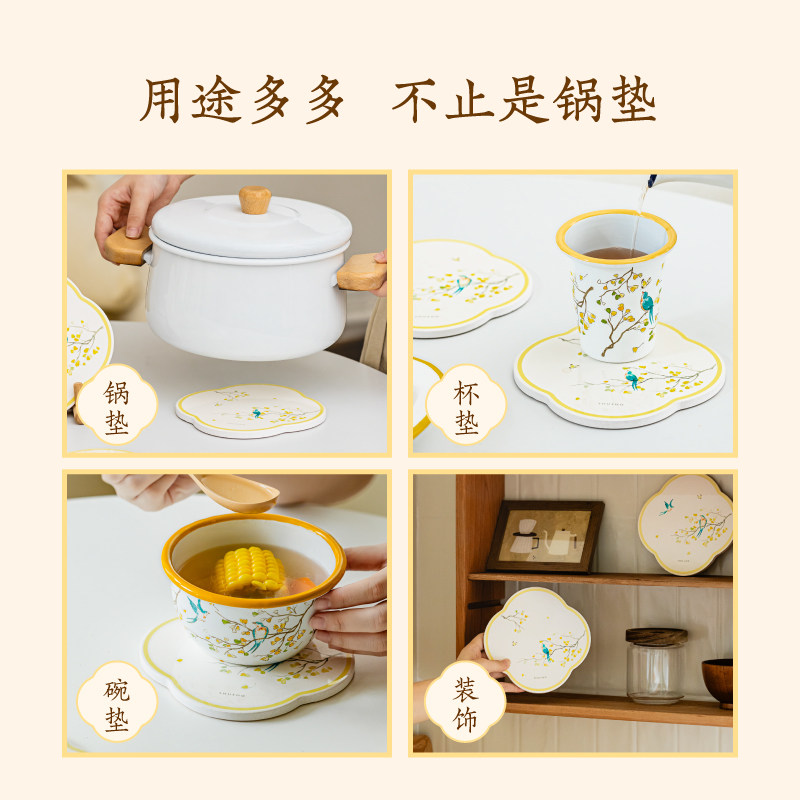 用途多多 不止是锅垫

锅垫

杯垫

碗垫

装饰