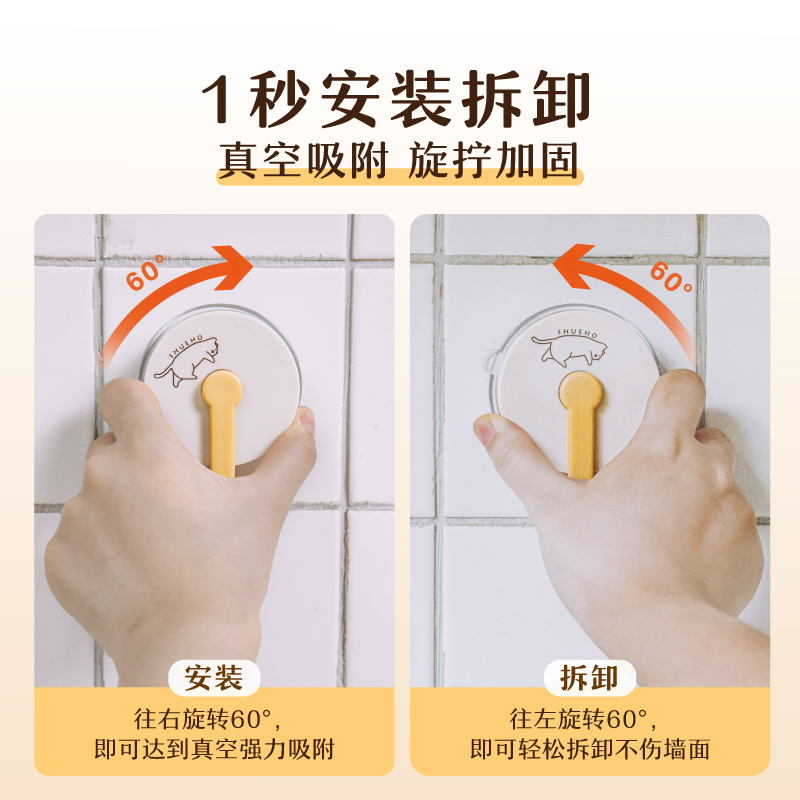 1秒安装拆卸
真空吸附 旋拧加固

60°

SHUEHO

安装
往右旋转60°,
即可达到真空强力吸附

60°

SHUEHO

拆卸
往左旋转60°,
即可轻松拆卸不伤墙面