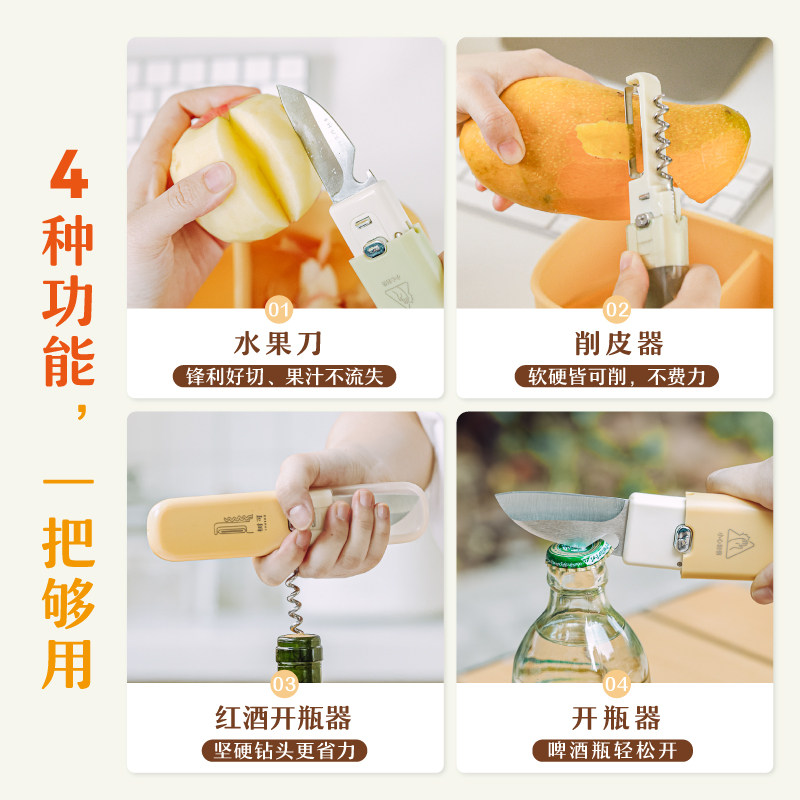 4种功能，一把够用

01
水果刀
锋利好切、果汁不流失

02
削皮器
软硬皆可削，不费力

03
红酒开瓶器
坚硬钻头更省力

04
开瓶器
啤酒瓶轻松开