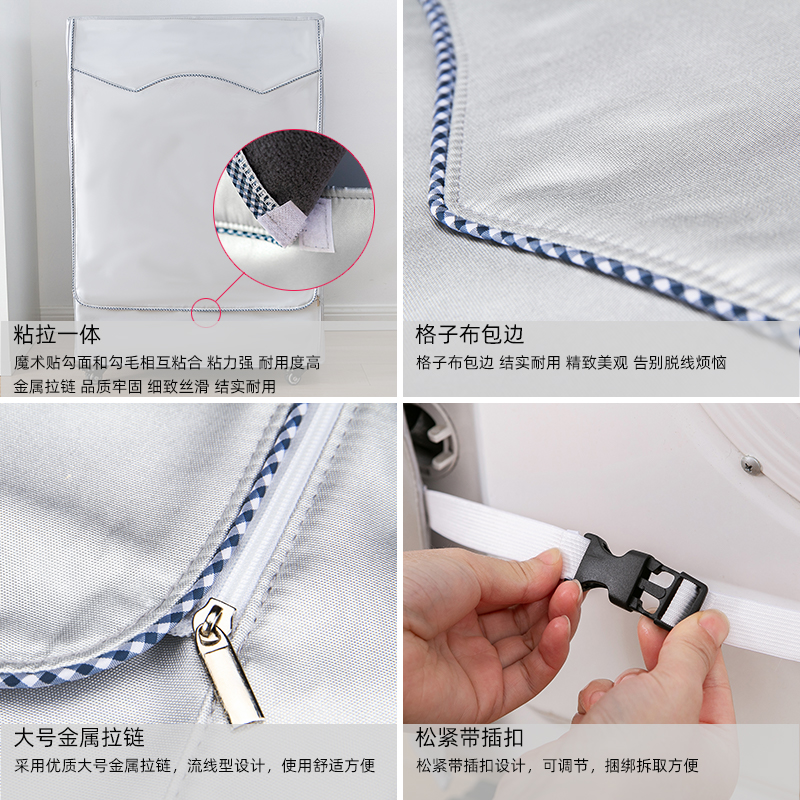 粘拉一体

魔术贴勾面和勾毛相互粘合 粘力强 耐用度高
金属拉链 品质牢固 细致丝滑 结实耐用

格子布包边

格子布包边 结实耐用 精致美观 告别脱线烦恼

大号金属拉链

采用优质大号金属拉链，流线型设计，使用舒适方便

松紧带插扣

松紧带插扣设计，可调节，捆绑拆取方便