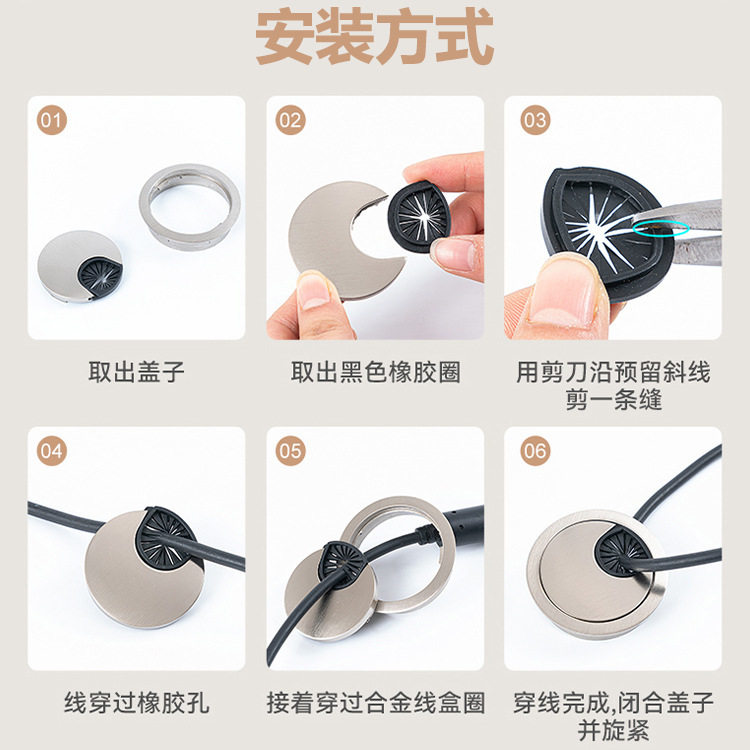 安装方式

01
取出盖子

02
取出黑色橡胶圈

03
用剪刀沿预留斜线剪一条缝

04
线穿过橡胶孔

05
接着穿过合金线盒圈

06
穿线完成,闭合盖子并旋紧