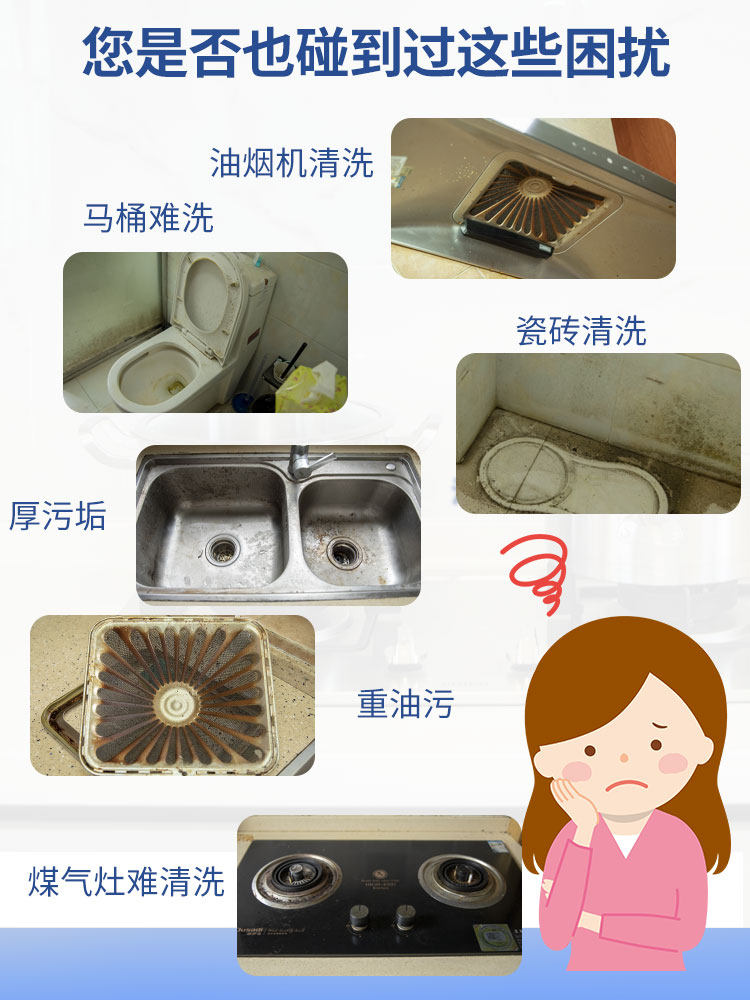 您是否也碰到过这些困扰

油烟机清洗

马桶难洗

瓷砖清洗

厚污垢

重油污

煤气灶难清洗