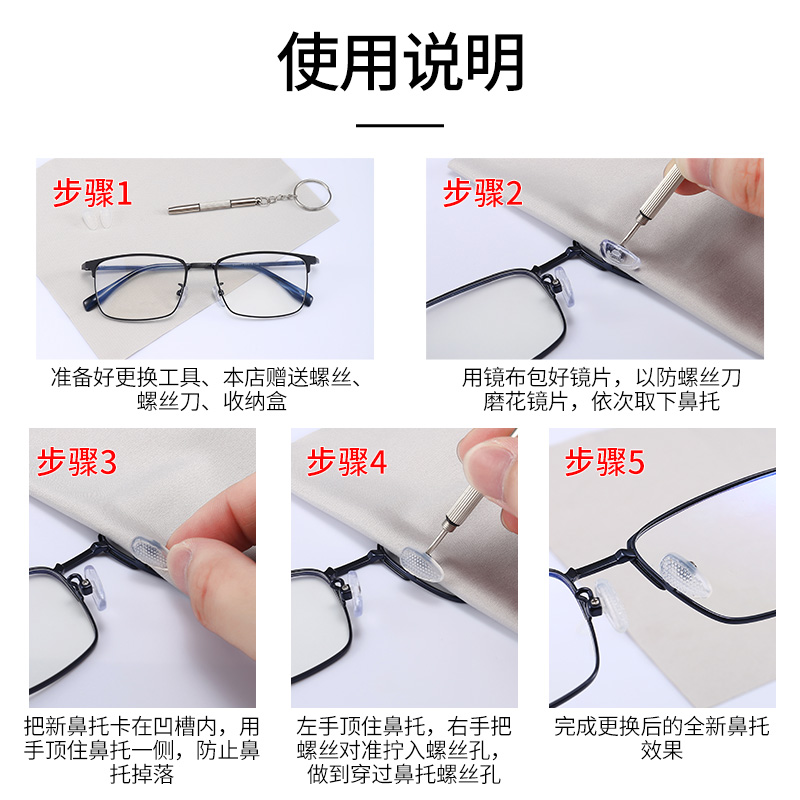 使用说明

步骤1

准备好更换工具、本店赠送螺丝、螺丝刀、收纳盒

步骤2

用镜布包好镜片，以防螺丝刀磨花镜片，依次取下鼻托

步骤3

把新鼻托卡在凹槽内，用手顶住鼻托一侧，防止鼻托掉落

步骤4

左手顶住鼻托，右手把螺丝对准拧入螺丝孔，做到穿过鼻托螺丝孔

步骤5

完成更换后的全新鼻托效果