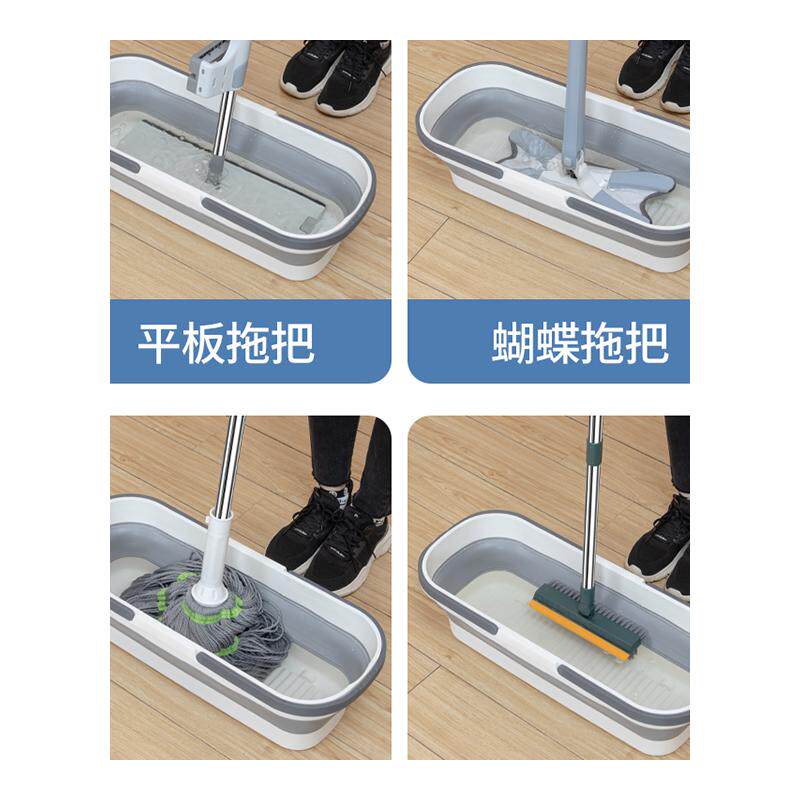 平板拖把

蝴蝶拖把