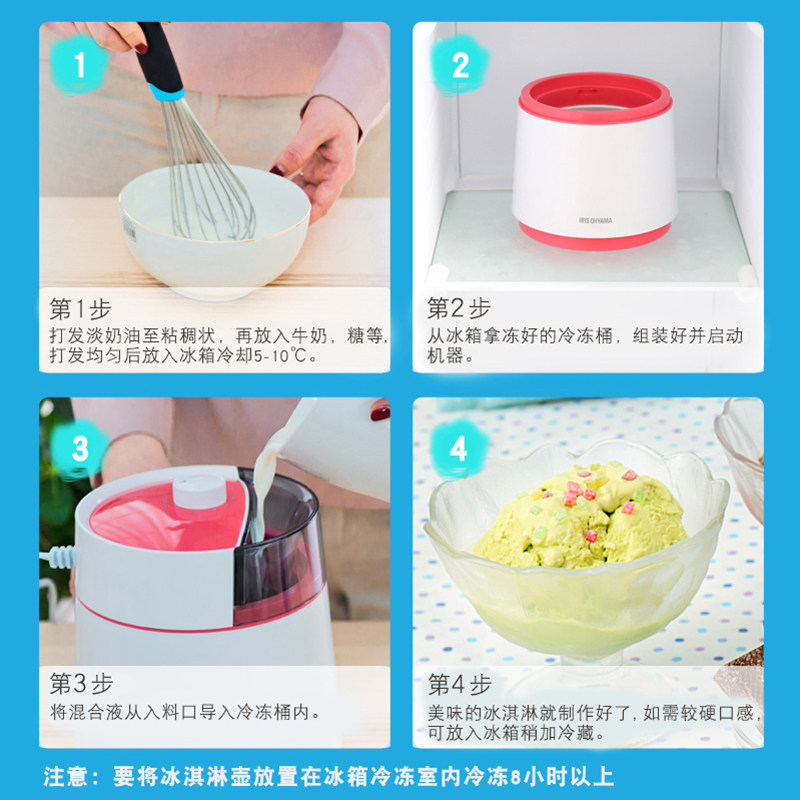 1

第1步
打发淡奶油至粘稠状，再放入牛奶，糖等，打发均匀后放入冰箱冷却5-10℃。

2

IRIS OHYAMA

第2步
从冰箱拿冻好的冷冻桶，组装好并启动机器。

3

第3步
将混合液从入料口导入冷冻桶内。

4

第4步
美味的冰淇淋就制作好了，如需较硬口感，可放入冰箱稍加冷藏。

注意：要将冰淇淋壶放置在冰箱冷冻室内冷冻8小时以上