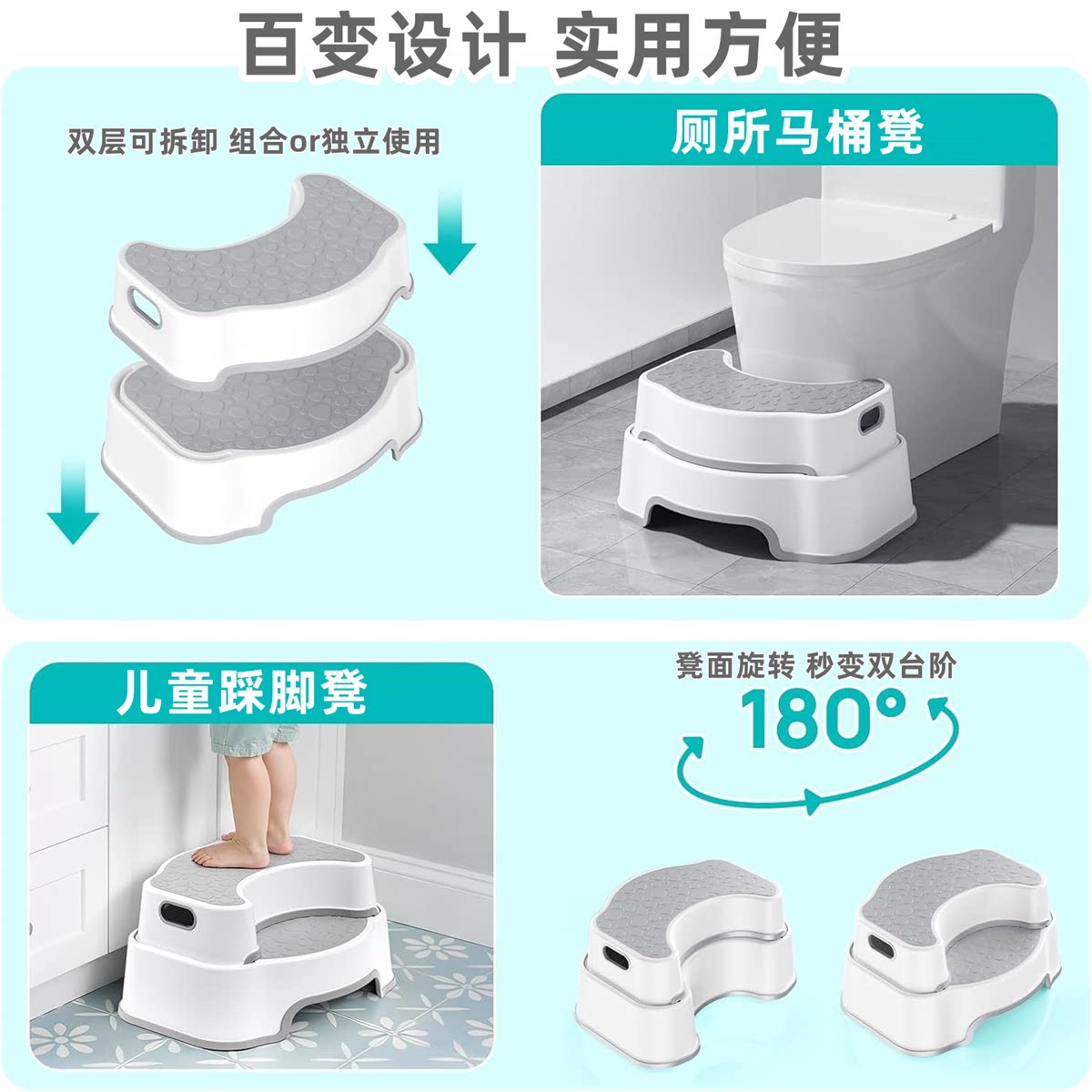 百变设计 实用方便

双层可拆卸 组合or独立使用

厕所马桶凳

儿童踩脚凳

凳面旋转 秒变双台阶

180°