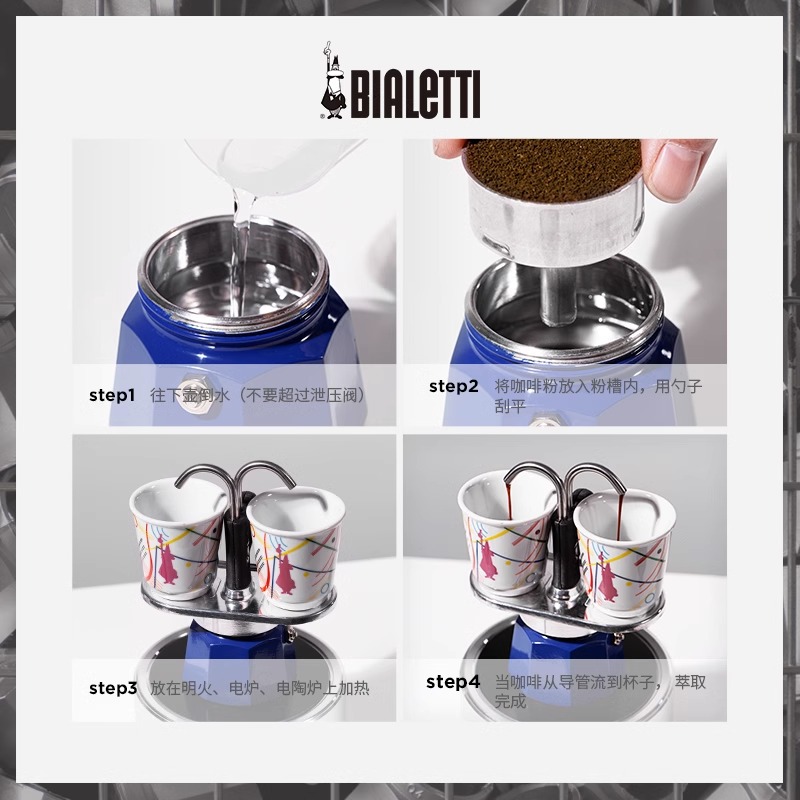 BIALETTI

step1 往下壶倒水（不要超过泄压阀）

step2 将咖啡粉放入粉槽内，用勺子刮平

step3 放在明火、电炉、电陶炉上加热

step4 当咖啡从导管流到杯子，萃取完成