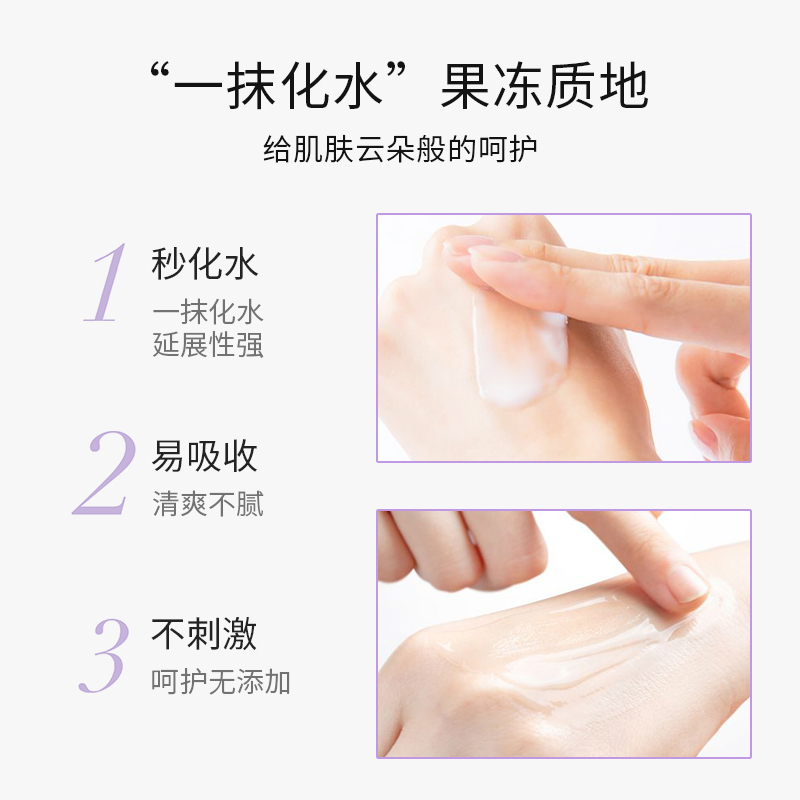 “一抹化水”果冻质地

给肌肤云朵般的呵护

1 秒化水
一抹化水
延展性强

2 易吸收
清爽不腻

3 不刺激
呵护无添加