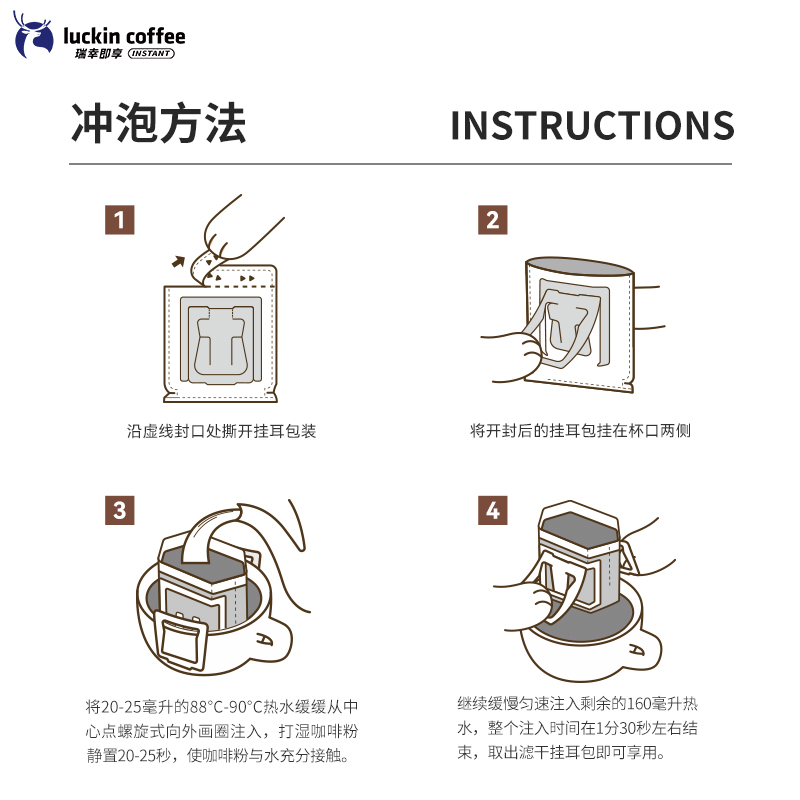 luckin coffee
瑞幸即享 INSTANT

冲泡方法 INSTRUCTIONS

1

沿虚线封口处撕开挂耳包装

2

将开封后的挂耳包挂在杯口两侧

3

将20-25毫升的88°C-90°C热水缓缓从中心点螺旋式向外画圈注入，打湿咖啡粉静置20-25秒，使咖啡粉与水充分接触。

4

继续缓慢匀速注入剩余的160毫升热水，整个注入时间在1分30秒左右结束，取出滤干挂耳包即可享用。