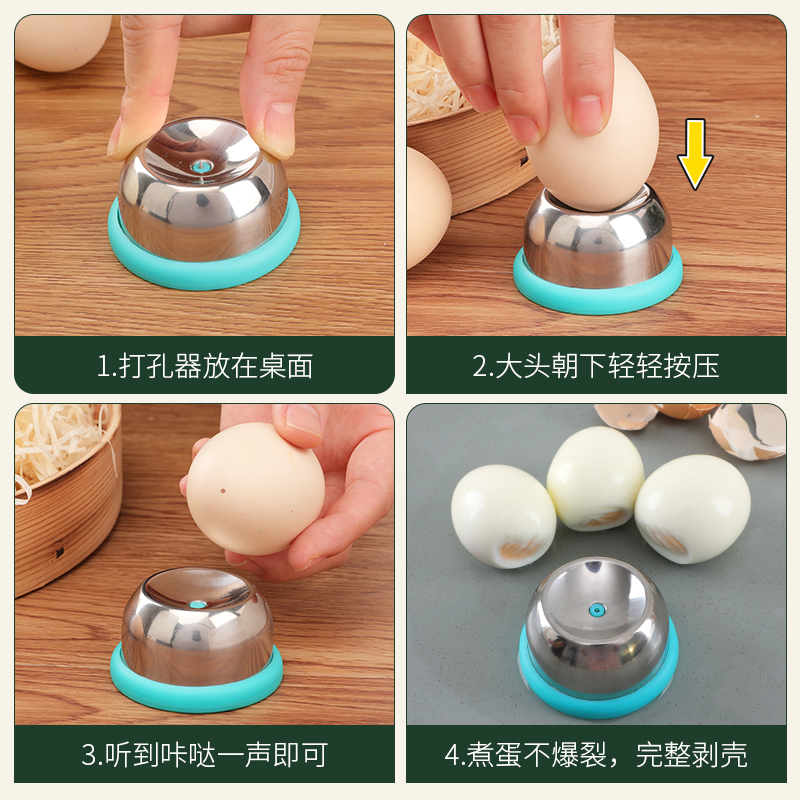 1.打孔器放在桌面

2.大头朝下轻轻按压

3.听到咔哒一声即可

4.煮蛋不爆裂，完整剥壳