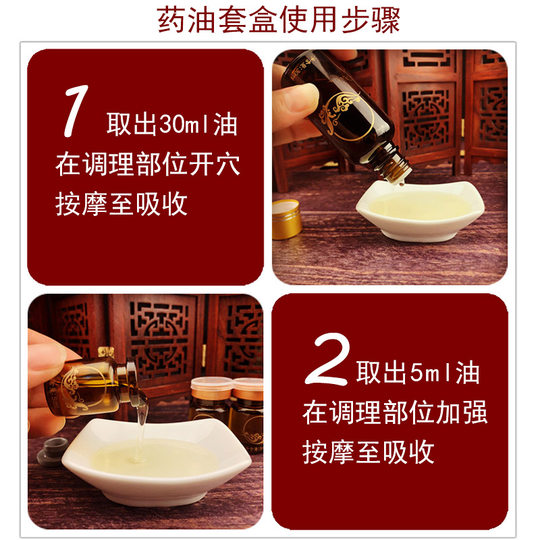 药油套盒使用步骤

1 取出30ml油
在调理部位开穴
按摩至吸收

2 取出5ml油
在调理部位加强
按摩至吸收