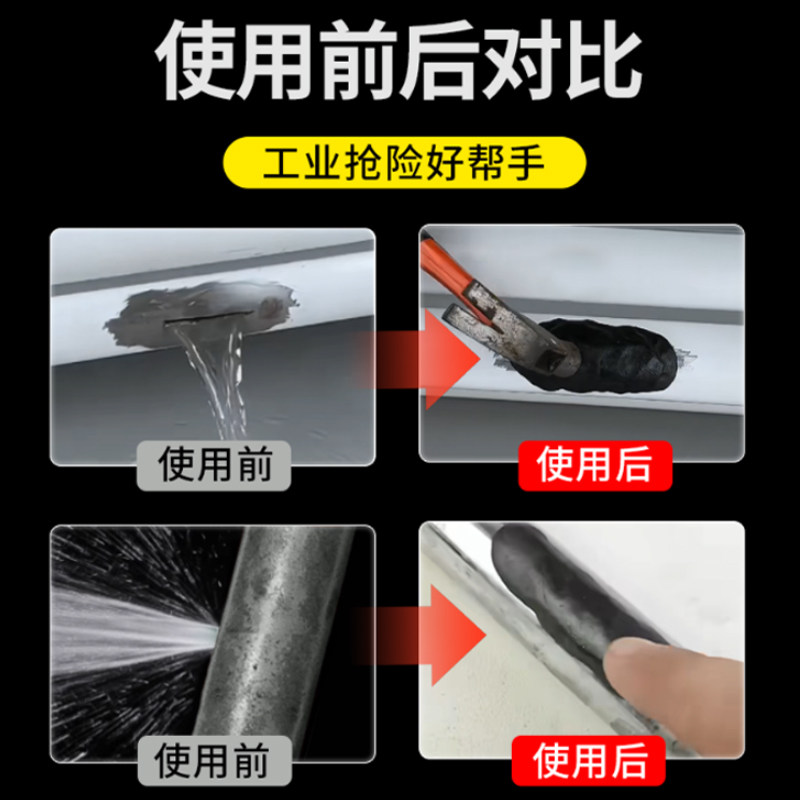 使用前后对比

工业抢险好帮手

使用前

使用后

使用前

使用后