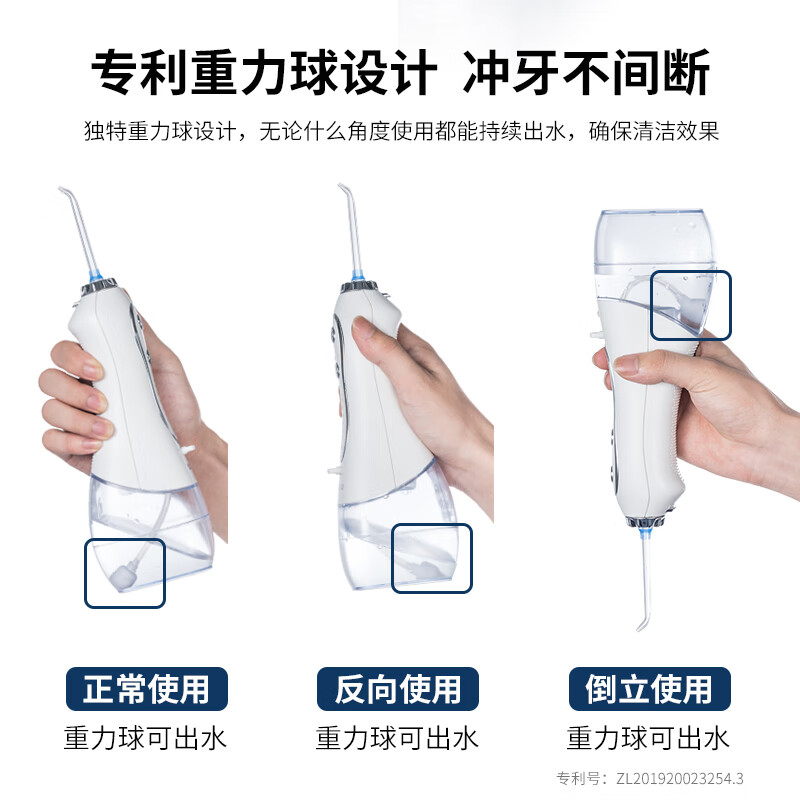 专利重力球设计 冲牙不间断

独特重力球设计，无论什么角度使用都能持续出水，确保清洁效果

正常使用
重力球可出水

反向使用
重力球可出水

倒立使用
重力球可出水

专利号：ZL201920023254.3