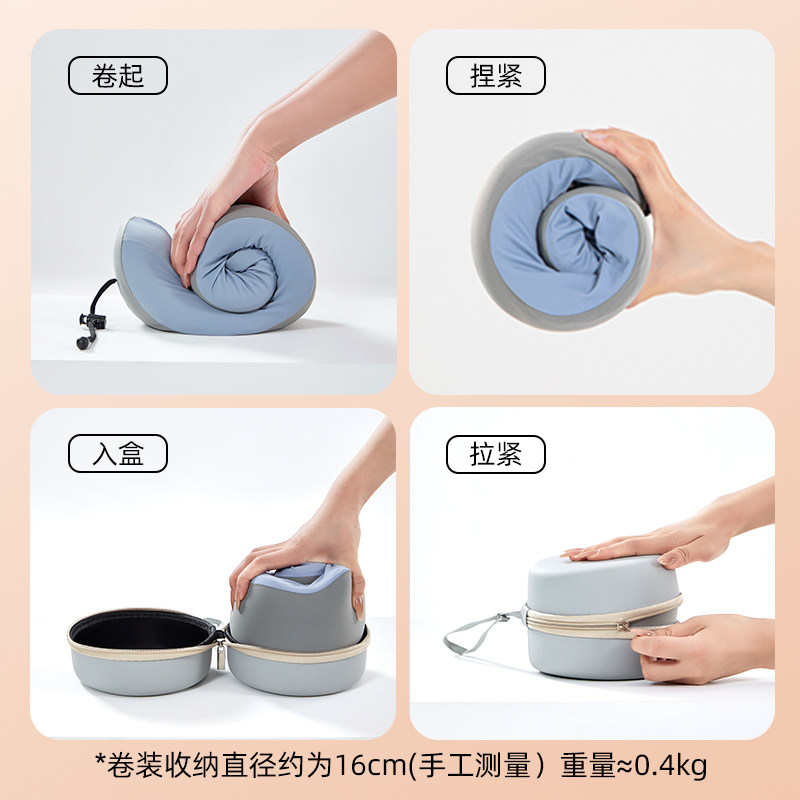 卷起

捏紧

入盒

拉紧

*卷装收纳直径约为16cm(手工测量）重量≈0.4kg