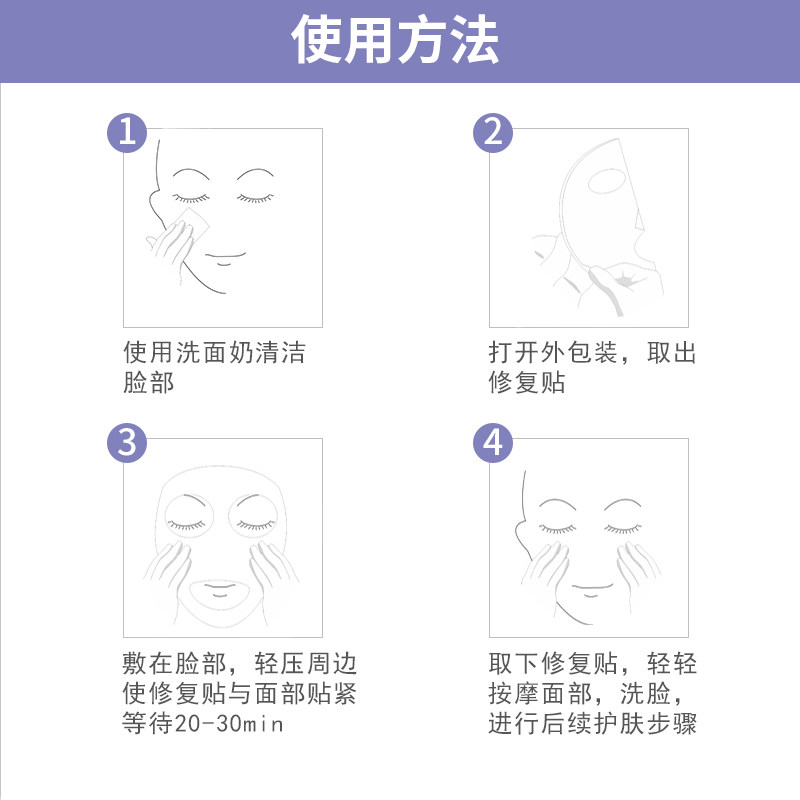 使用方法

1
使用洗面奶清洁脸部

2
打开外包装，取出修复贴

3
敷在脸部，轻压周边使修复贴与面部贴紧等待20-30min

4
取下修复贴，轻轻按摩面部，洗脸，进行后续护肤步骤