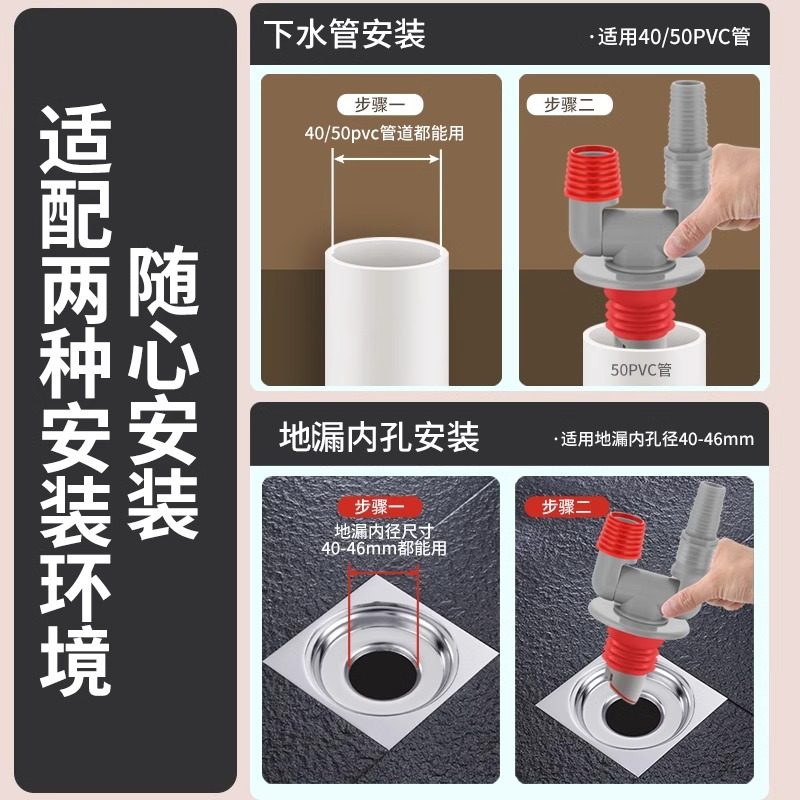 适配两种安装环境

随心安装

下水管安装

·适用40/50PVC管

步骤一

40/50pvc管道都能用

步骤二

50PVC管

地漏内孔安装

·适用地漏内孔径40-46mm

步骤一

地漏内径尺寸
40-46mm都能用

步骤二