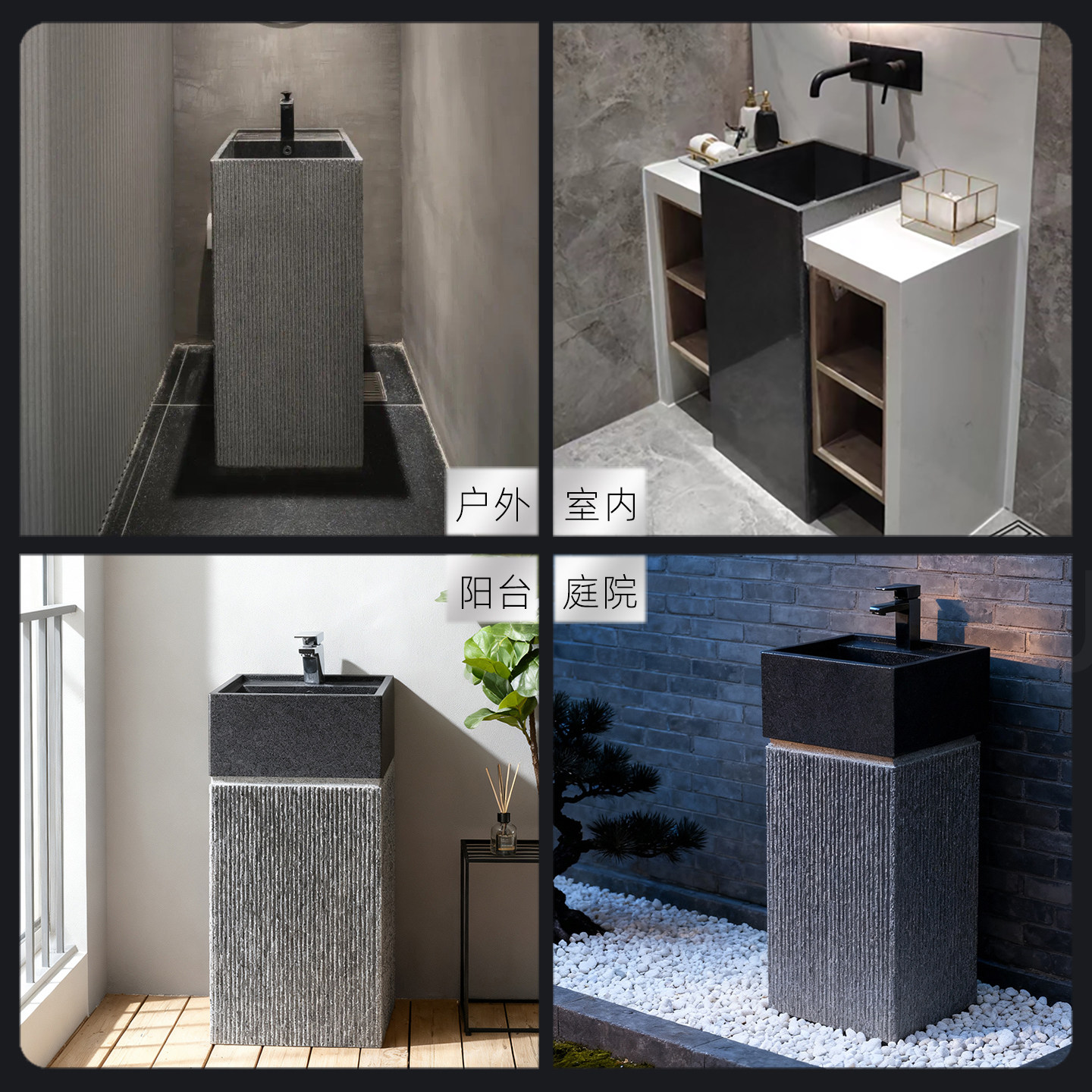 户外

室内

阳台

庭院