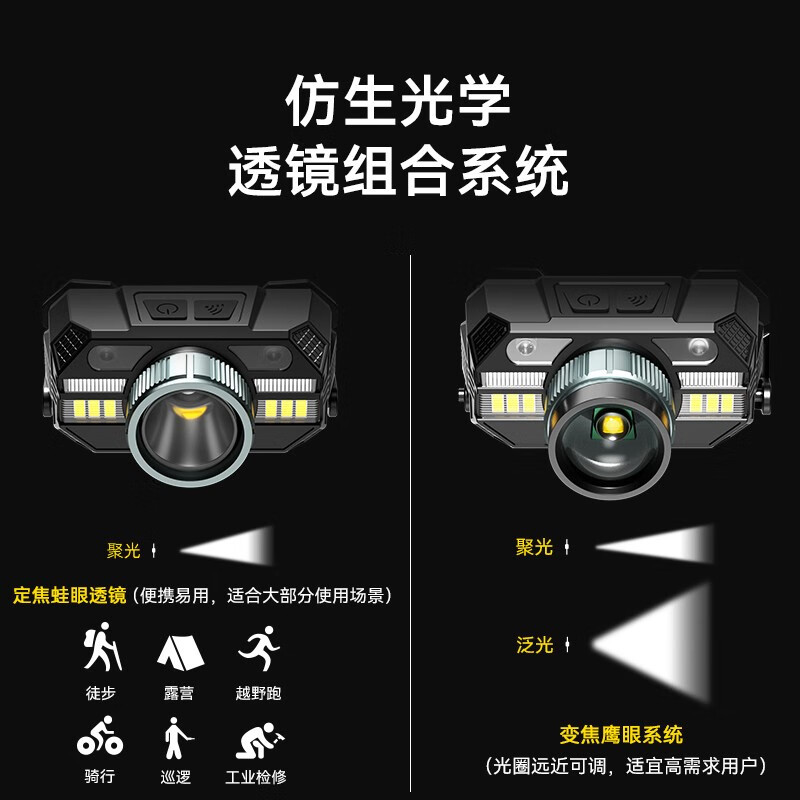 仿生光学
透镜组合系统

聚光

定焦蛙眼透镜（便携易用，适合大部分使用场景）

徒步
露营
越野跑
骑行
巡逻
工业检修

聚光

泛光

变焦鹰眼系统
（光圈远近可调，适宜高需求用户）