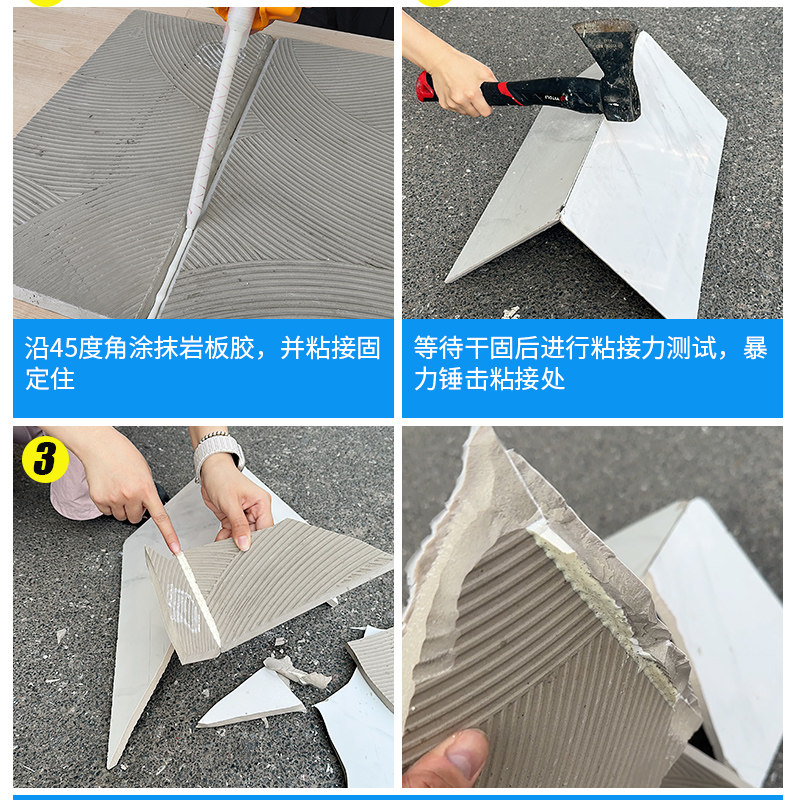 沿45度角涂抹岩板胶，并粘接固定住

等待干固后进行粘接力测试，暴力锤击粘接处

3