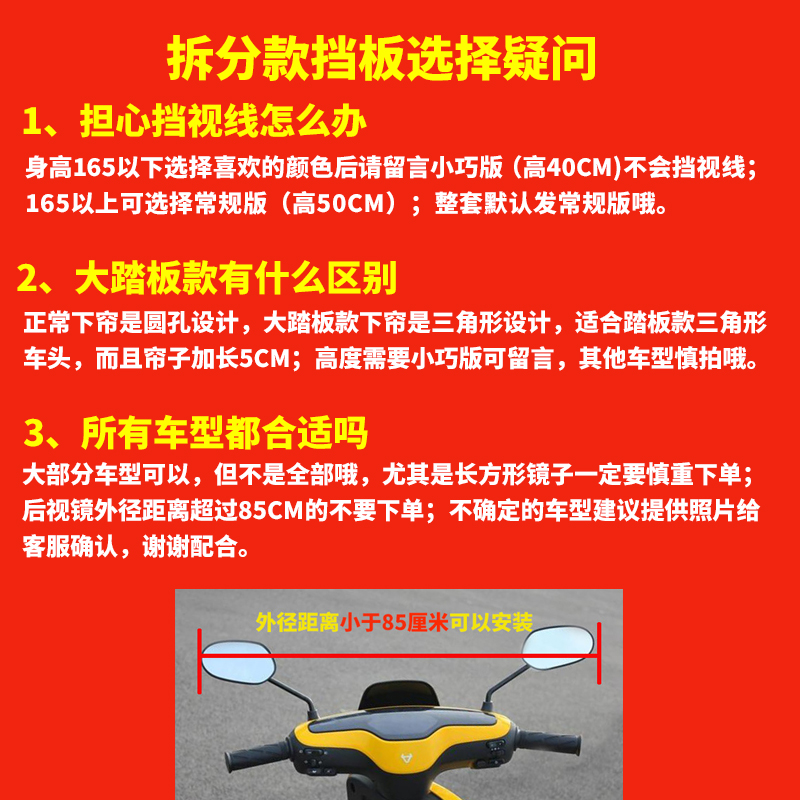 拆分款挡板选择疑问

1、担心挡视线怎么办

身高165以下选择喜欢的颜色后请留言小巧版（高40CM)不会挡视线；165以上可选择常规版（高50CM）；整套默认发常规版哦。

2、大踏板款有什么区别

正常下帘是圆孔设计，大踏板款下帘是三角形设计，适合踏板款三角形车头，而且帘子加长5CM；高度需要小巧版可留言，其他车型慎拍哦。

3、所有车型都合适吗

大部分车型可以，但不是全部哦，尤其是长方形镜子一定要慎重下单；后视镜外径距离超过85CM的不要下单；不确定的车型建议提供照片给客服确认，谢谢配合。

外径距离小于85厘米可以安装