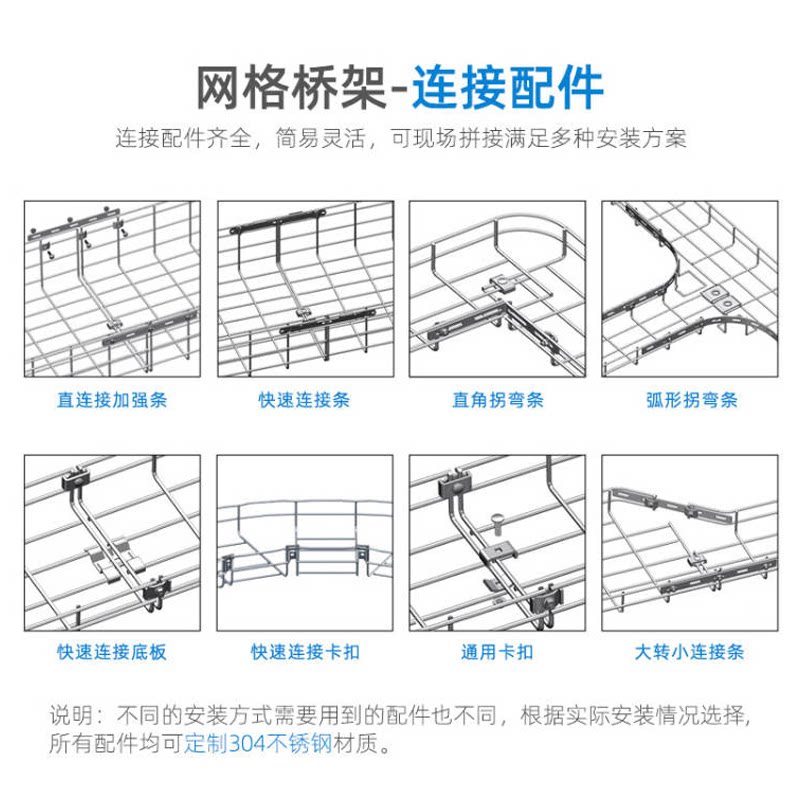 网格桥架-连接配件

连接配件齐全，简易灵活，可现场拼接满足多种安装方案

直连接加强条

快速连接条

直角拐弯条

弧形拐弯条

快速连接底板

快速连接卡扣

通用卡扣

大转小连接条

说明：不同的安装方式需要用到的配件也不同，根据实际安装情况选择，所有配件均可定制304不锈钢材质。