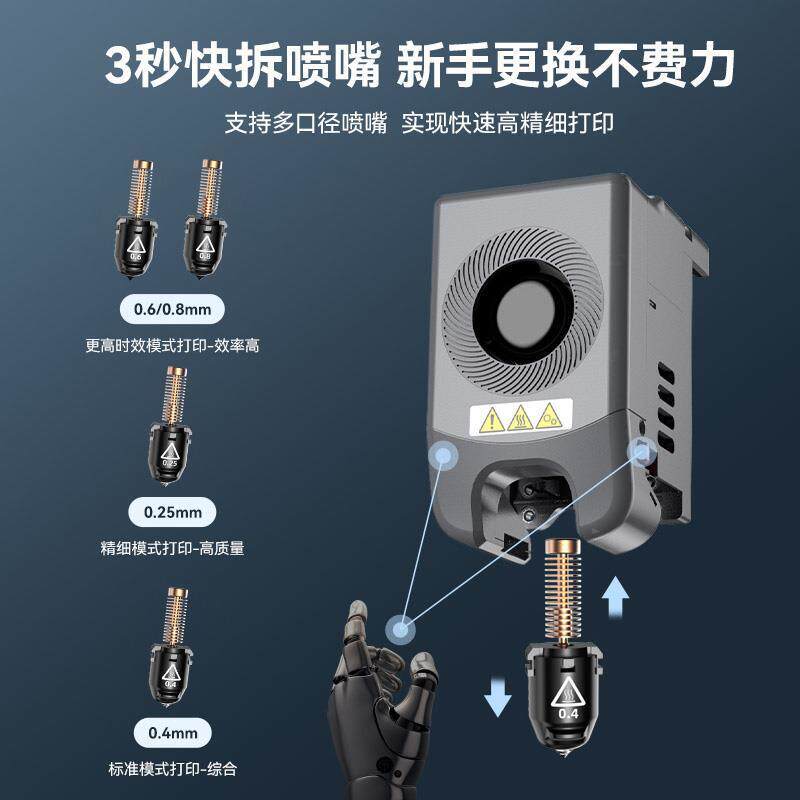 3秒快拆喷嘴 新手更换不费力

支持多口径喷嘴 实现快速高精细打印

0.6

0.8

0.6/0.8mm

更高时效模式打印-效率高

0.25

0.25mm

精细模式打印-高质量

0.4

0.4mm

标准模式打印-综合

0.4