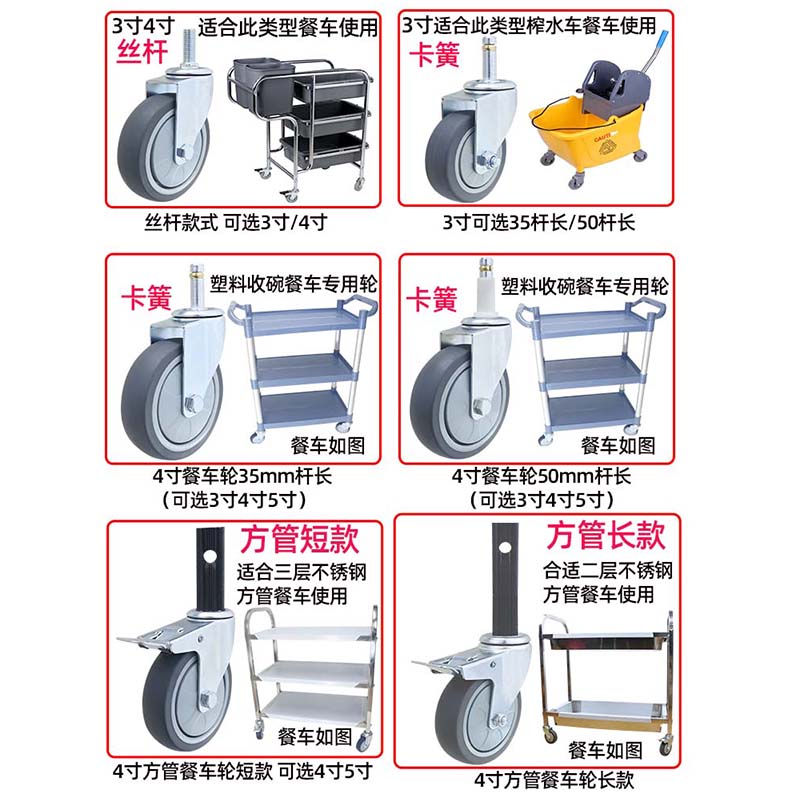 3寸4寸 适合此类型餐车使用
丝杆

丝杆款式 可选3寸/4寸

3寸适合此类型榨水车餐车使用
卡簧
CAUTI

3寸可选35杆长/50杆长

卡簧
塑料收碗餐车专用轮
餐车如图

4寸餐车轮35mm杆长
（可选3寸4寸5寸）

卡簧
塑料收碗餐车专用轮
餐车如图

4寸餐车轮50mm杆长
（可选3寸4寸5寸）

方管短款
适合三层不锈钢方管餐车使用
餐车如图

4寸方管餐车轮短款 可选4寸5寸

方管长款
合适二层不锈钢方管餐车使用
餐车如图

4寸方管餐车轮长款