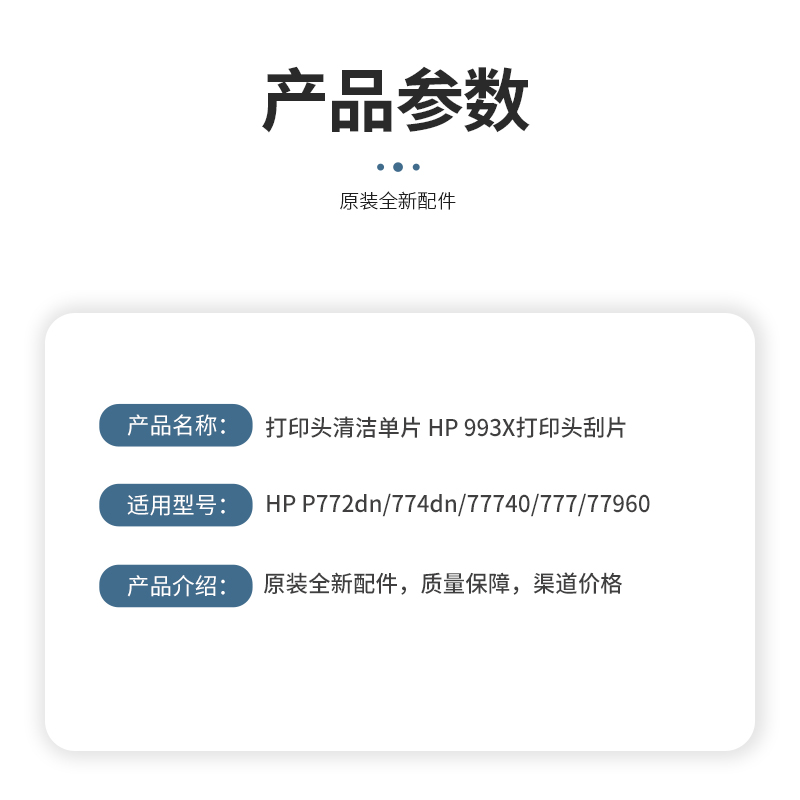 产品参数

原装全新配件

产品名称： 打印头清洁单片 HP 993X打印头刮片

适用型号： HP P772dn/774dn/77740/777/77960

产品介绍： 原装全新配件，质量保障，渠道价格