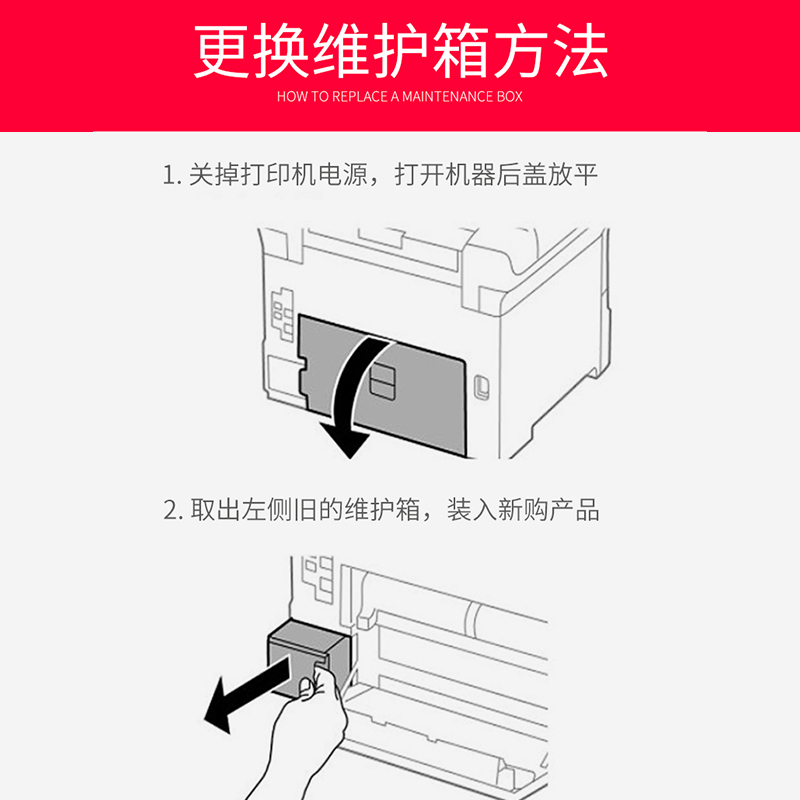 更换维护箱方法
HOW TO REPLACE A MAINTENANCE BOX

1. 关掉打印机电源，打开机器后盖放平

2. 取出左侧旧的维护箱，装入新购产品