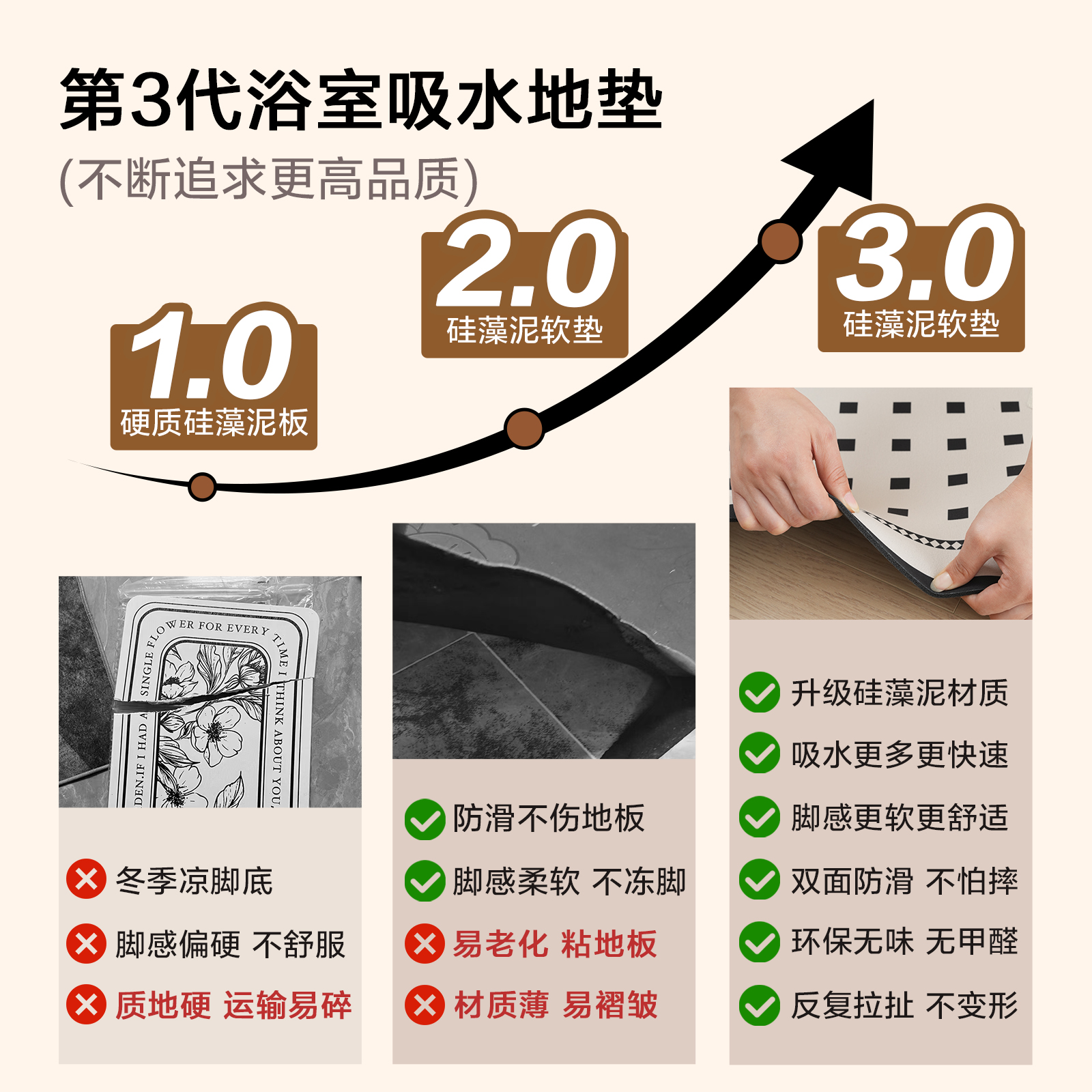 第3代浴室吸水地垫
(不断追求更高品质)

1.0
硬质硅藻泥板

2.0
硅藻泥软垫

3.0
硅藻泥软垫

SINGLE FLOWER FOR EVERY TIME I THINK ABOUT YOU
DEN.IF I HAD A

冬季凉脚底
脚感偏硬 不舒服
质地硬 运输易碎

防滑不伤地板
脚感柔软 不冻脚
易老化 粘地板
材质薄 易褶皱

升级硅藻泥材质
吸水更多更快速
脚感更软更舒适
双面防滑 不怕摔
环保无味 无甲醛
反复拉扯 不变形